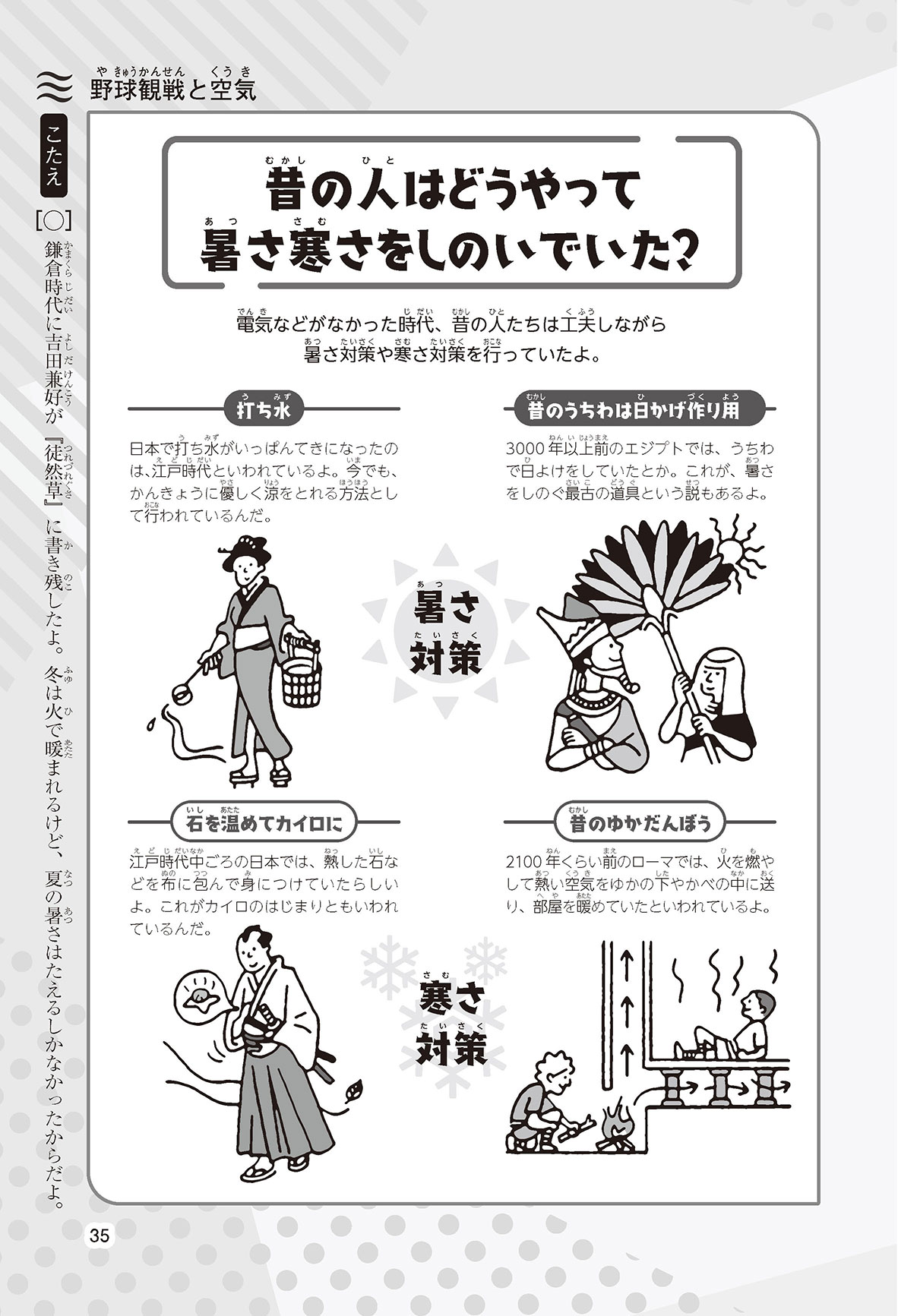 野球観戦と空気

こたえ

[○] 鎌倉時代に吉田兼好が『徒然草』に書き残したよ。冬は火で暖まれるけど、夏の暑さはたえるしかなかったからだよ。

昔の人はどうやって暑さ寒さをしのいでいた?

電気などがなかった時代、昔の人たちは工夫しながら暑さ対策や寒さ対策を行っていたよ。

打ち水

日本で打ち水がいっぱんてきになったのは、江戸時代といわれているよ。今でも、かんきょうに優しく涼をとれる方法として行われているんだ。

昔のうちわは日かげ作り用

3000年以上前のエジプトでは、うちわで日よけをしていたとか。これが、暑さをしのぐ最古の道具という説もあるよ。

暑さ対策

石を温めてカイロに

江戸時代中ごろの日本では、熱した石などを布に包んで身につけていたらしいよ。これがカイロのはじまりともいわれているんだ。

昔のゆかだんぼう

2100年くらい前のローマでは、火を燃やして熱い空気をゆかの下やかべの中に送り、部屋を暖めていたといわれているよ。

寒さ対策

35