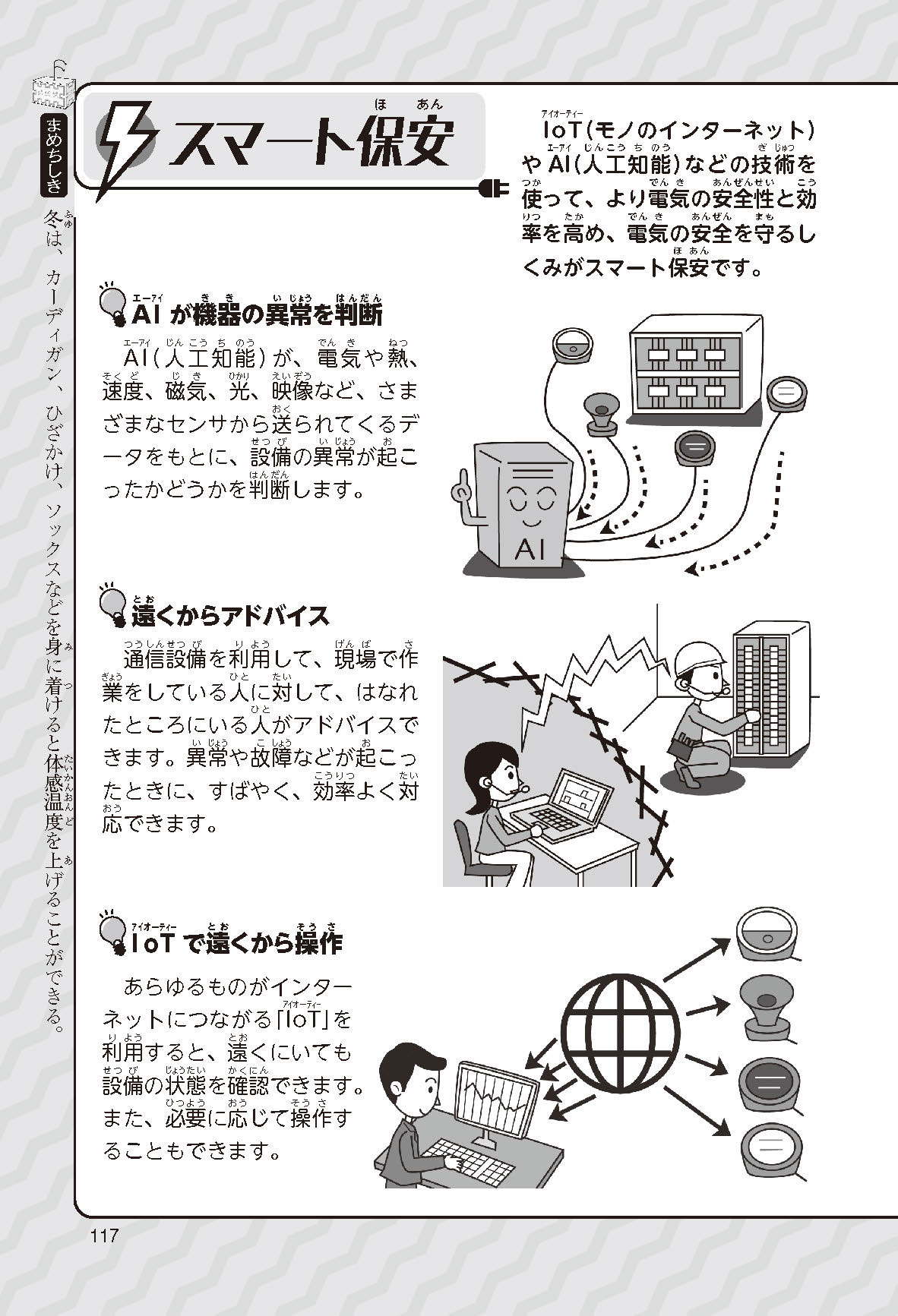 まめちしき
冬は、カーディガン、ひざかけ、ソックスなどを身に着けると体感温度を上げることができる。

スマート保安

IoT(モノのインターネット)やAI(人工知能)などの技術を使って、より電気の安全性と効率を高め、電気の安全を守るしくみがスマート保安です。

AIが機器の異常を判断

AI(人工知能)が、電気や熱、速度、磁気、光、映像など、さまざまなセンサから送られてくるデータをもとに、設備の異常が起こったかどうかを判断します。

AI

遠くからアドバイス

通信設備を利用して、現場で作業をしている人に対して、はなれたところにいる人がアドバイスできます。異常や故障などが起こったときに、すばやく、効率よく対応できます。

IoTで遠くから操作

あらゆるものがインターネットにつながる「IoT」を利用すると、遠くにいても設備の状態を確認できます。また、必要に応じて操作することもできます。

117