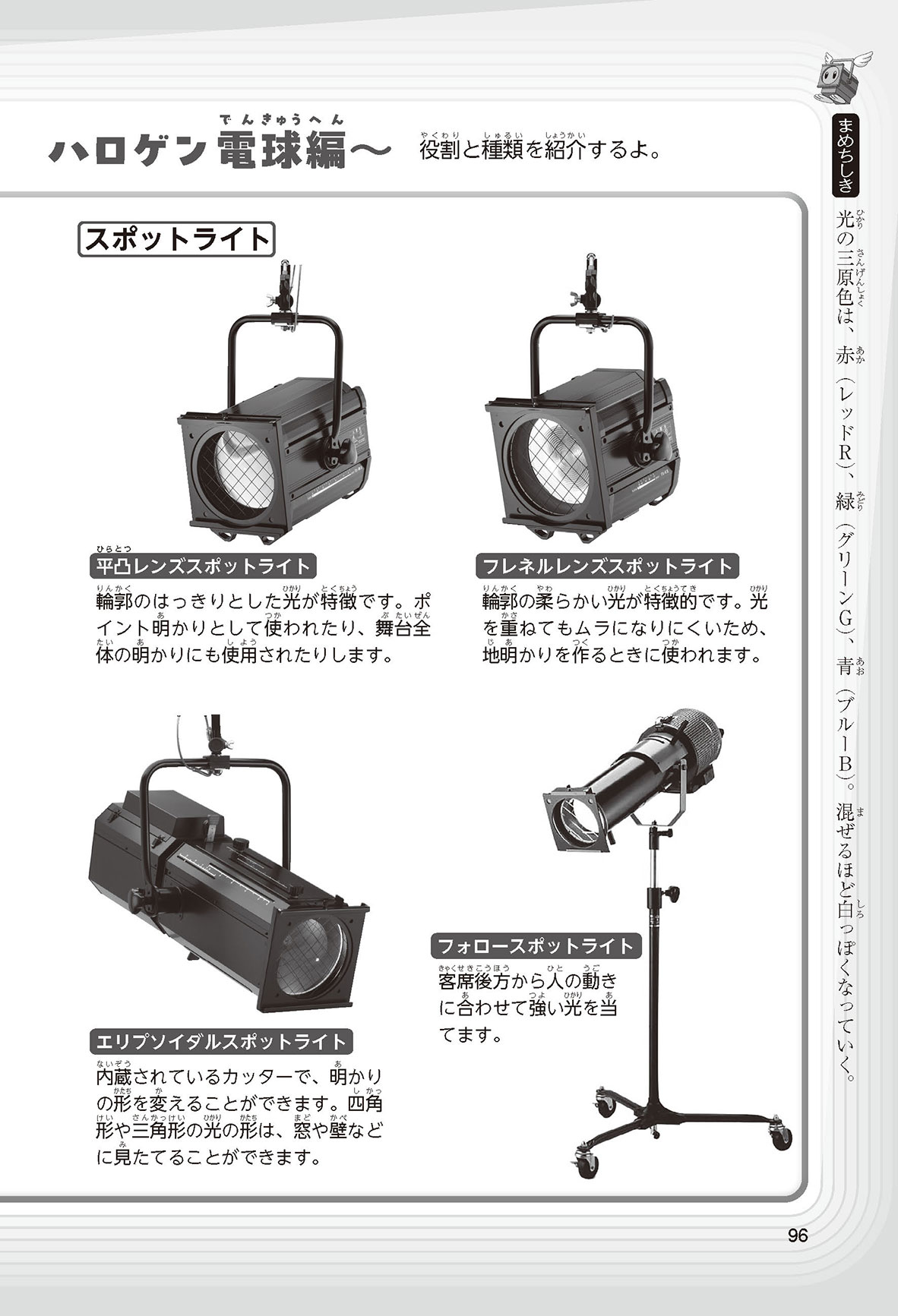 ハロゲン電球編〜 役割と種類を紹介するよ。

スポットライト

平凸レンズスポットライト
輪郭のはっきりとした光が特徴です。ポイント明かりとして使われたり、舞台全体の明かりにも使用されたりします。

フレネルレンズスポットライト
輪郭の柔らかい光が特徴的です。光を重ねてもムラになりにくいため、地明かりを作るときに使われます。

エリプソイダルスポットライト
内蔵されているカッターで、明かりの形を変えることができます。四角形や三角形の光の形は、窓や壁などに見たてることができます。

フォロースポットライト
客席後方から人の動きに合わせて強い光を当てます。

まめちしき
光の三原色は、赤（レッドR）、緑（グリーンG）、青（ブルーB）。混ぜるほど白っぽくなっていく。

96