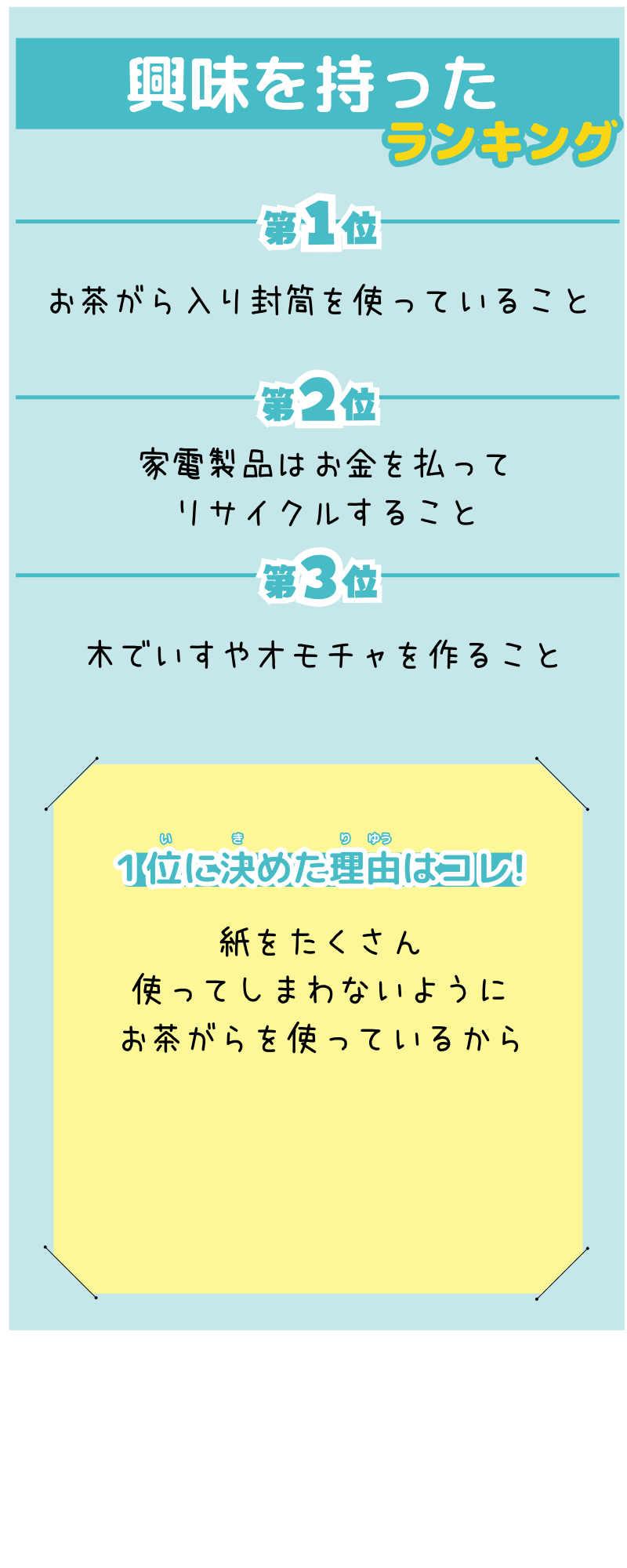 興味を持った
ランキング

第1位

お茶がら入り封筒を使っていること

第2位

家電製品はお金を払って
リサイクルすること

第3位

木でいすやオモチャを作ること

1位に決めた理由はコレ!

紙をたくさん
使ってしまわないように
お茶がらを使っているから