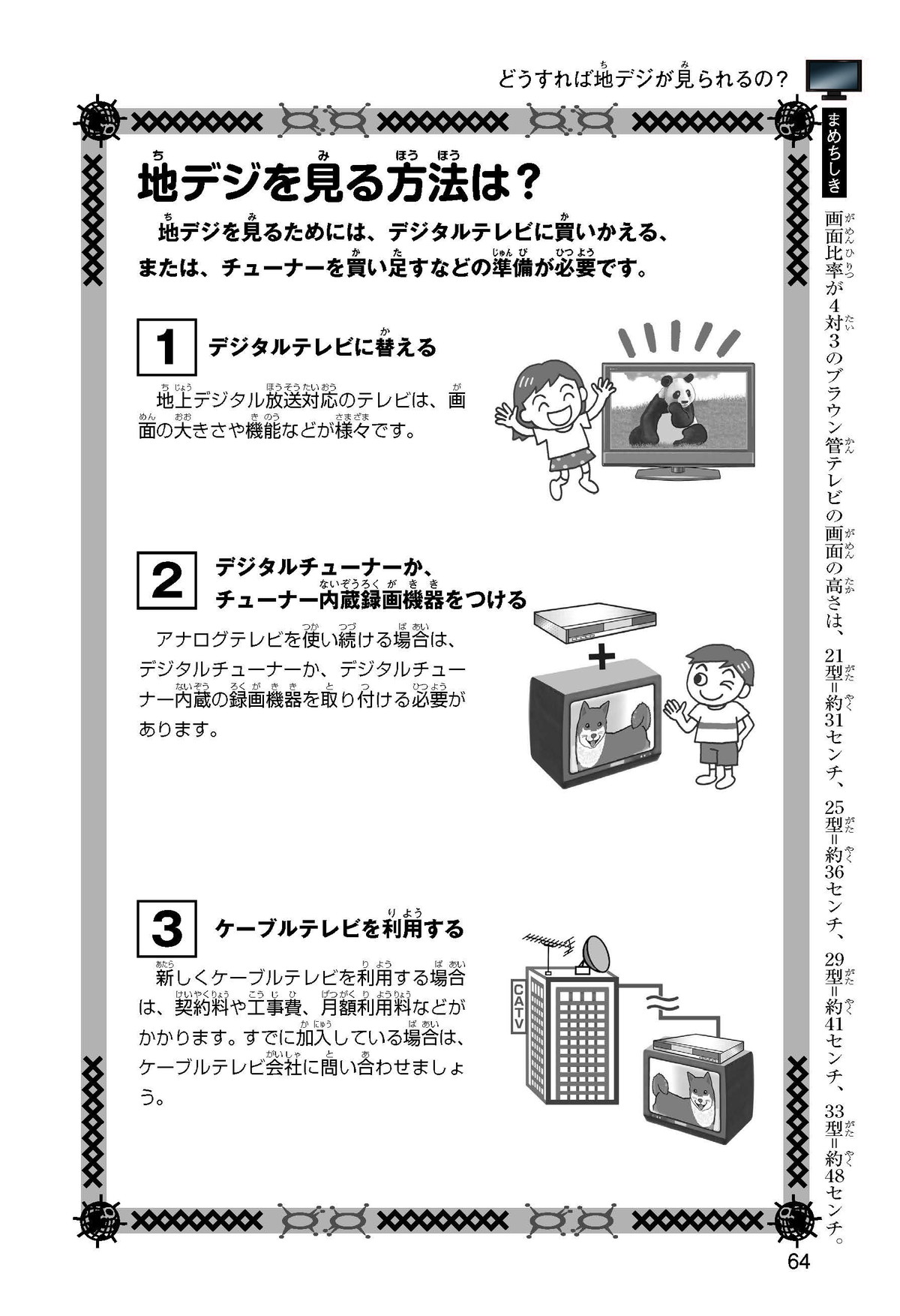 どうすれば地デジが見られるの？

地デジを見る方法は？

地デジを見るためには、デジタルテレビに買いかえる、または、チューナーを買い足すなどの準備が必要です。

1 デジタルテレビに替える

地上デジタル放送対応のテレビは、画面の大きさや機能などが様々です。

2 デジタルチューナーか、チューナー内蔵録画機器をつける

アナログテレビを使い続ける場合は、デジタルチューナーか、デジタルチューナー内蔵の録画機器を取り付ける必要があります。

3 ケーブルテレビを利用する

新しくケーブルテレビを利用する場合は、契約料や工事費、月額利用料などがかかります。すでに加入している場合は、ケーブルテレビ会社に問い合わせましょう。

CATV

まめちしき

画面比率が4対3のブラウン管テレビの画面の高さは、21型=約31センチ、25型=約36センチ、29型=約41センチ、33型=約48センチ。

64