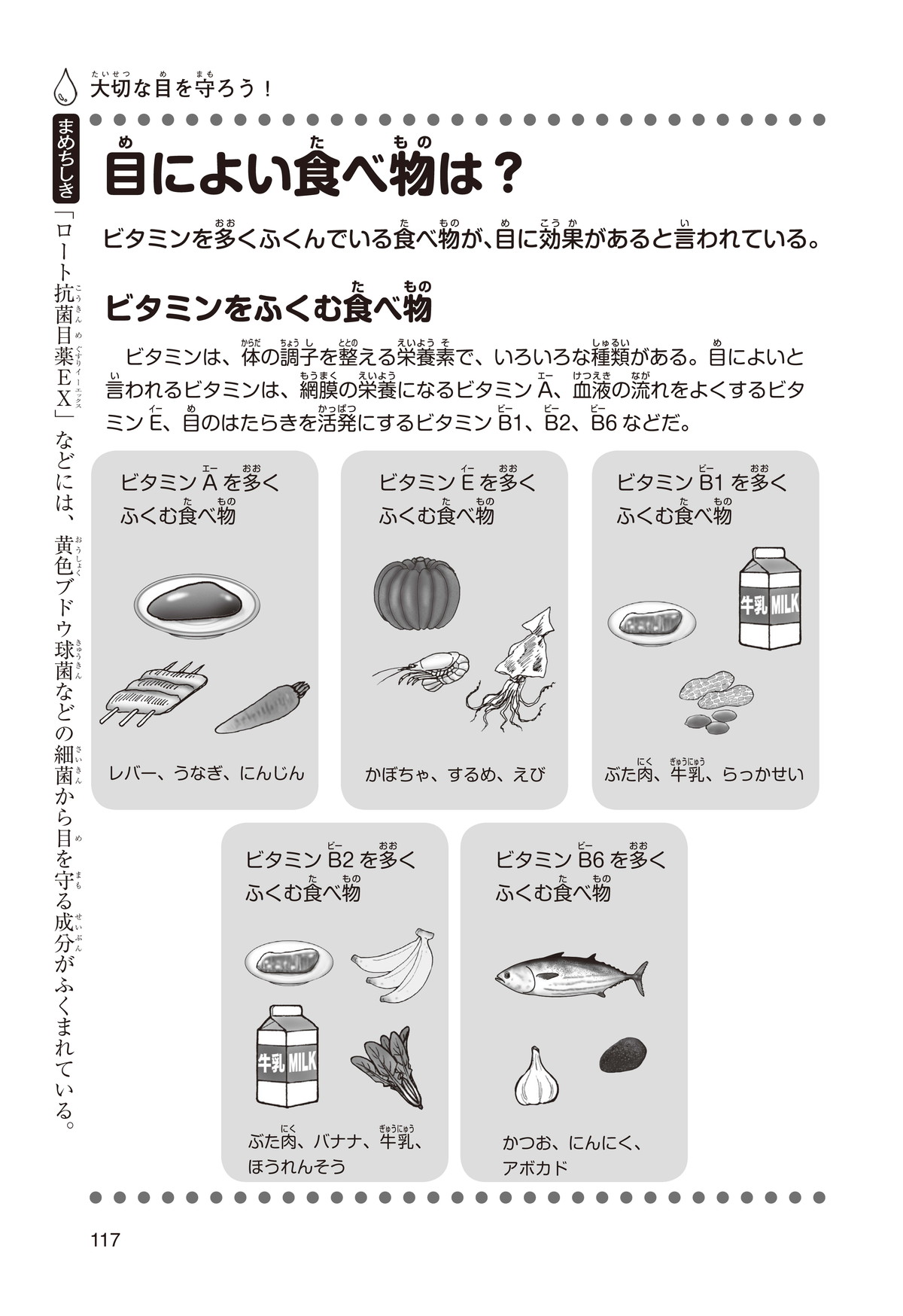 大切な目を守ろう！

目によい食べ物は？

ビタミンを多くふくんでいる食べ物が、目に効果があると言われている。

ビタミンをふくむ食べ物

ビタミンは、体の調子を整える栄養素で、いろいろな種類がある。目によいと言われるビタミンは、網膜の栄養になるビタミンA、血液の流れをよくするビタミンE、目のはたらきを活発にするビタミンB1、B2、B6などだ。

ビタミンAを多くふくむ食べ物

レバー、うなぎ、にんじん

ビタミンEを多くふくむ食べ物

かぼちゃ、するめ、えび

ビタミンB1を多くふくむ食べ物

牛乳 MILK

ぶた肉、牛乳、らっかせい

ビタミンB2を多くふくむ食べ物

牛乳 MILK

ぶた肉、バナナ、牛乳、ほうれんそう

ビタミンB6を多くふくむ食べ物

かつお、にんにく、アボカド

まめちしき

「ロート抗菌目薬EX」などには、黄色ブドウ球菌などの細菌から目を守る成分がふくまれている。

117