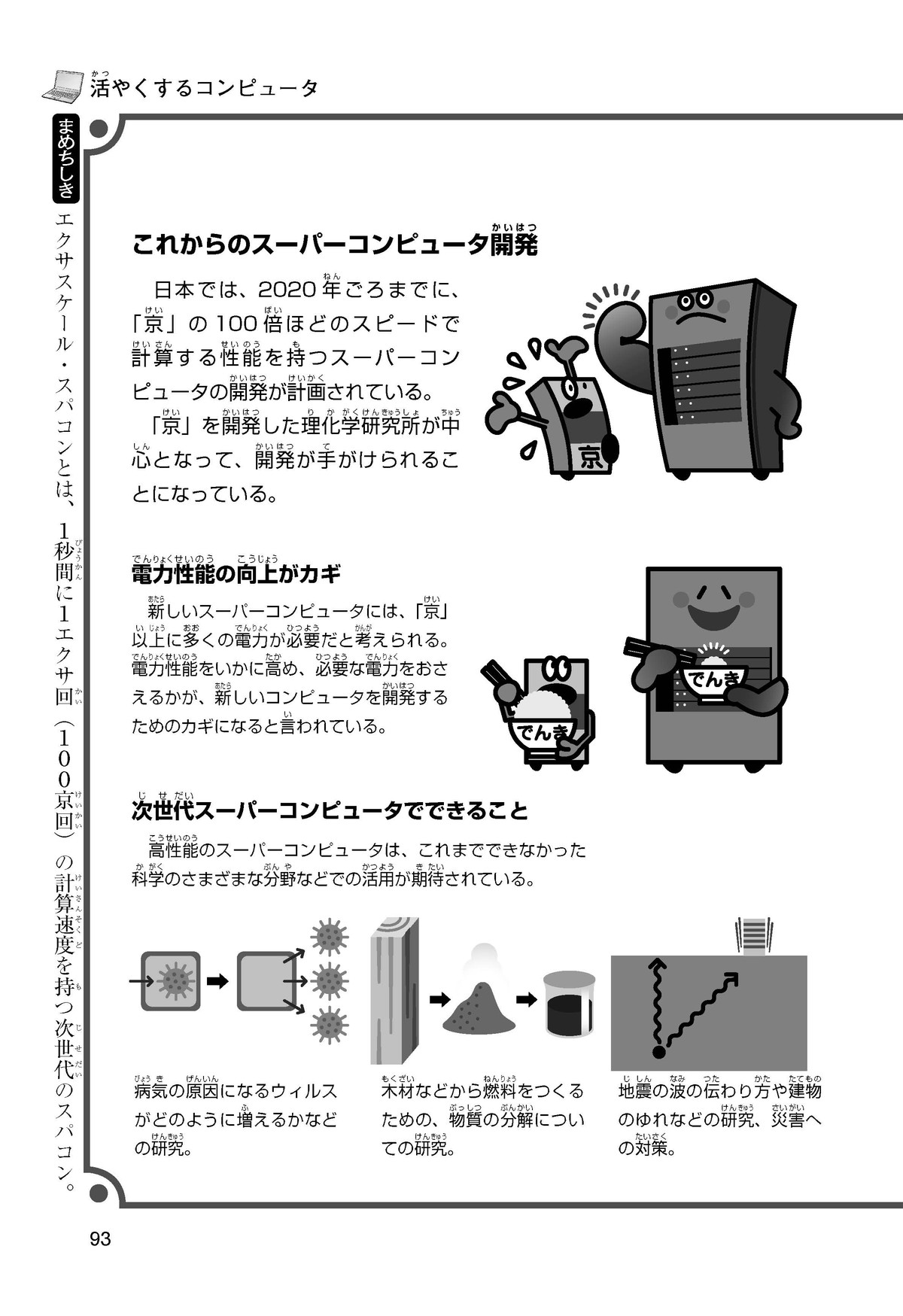 活やくするコンピュータ

まめちしき

エクサスケール・スパコンとは、1秒間に1エクサ回（100京回）の計算速度を持つ次世代のスパコン。

これからのスーパーコンピュータ開発

日本では、2020年ごろまでに、「京」の100倍ほどのスピードで計算する性能を持つスーパーコンピュータの開発が計画されている。

「京」を開発した理化学研究所が中心となって、開発が手がけられることになっている。

京

電力性能の向上がカギ

新しいスーパーコンピュータには、「京」以上に多くの電力が必要だと考えられる。電力性能をいかに高め、必要な電力をおさえるかが、新しいコンピュータを開発するためのカギになると言われている。

でんき

でんき

次世代スーパーコンピュータでできること

高性能のスーパーコンピュータは、これまでできなかった科学のさまざまな分野などでの活用が期待されている。

病気の原因になるウィルスがどのように増えるかなどの研究。

木材などから燃料をつくるための、物質の分解についての研究。

地震の波の伝わり方や建物のゆれなどの研究、災害への対策。

93