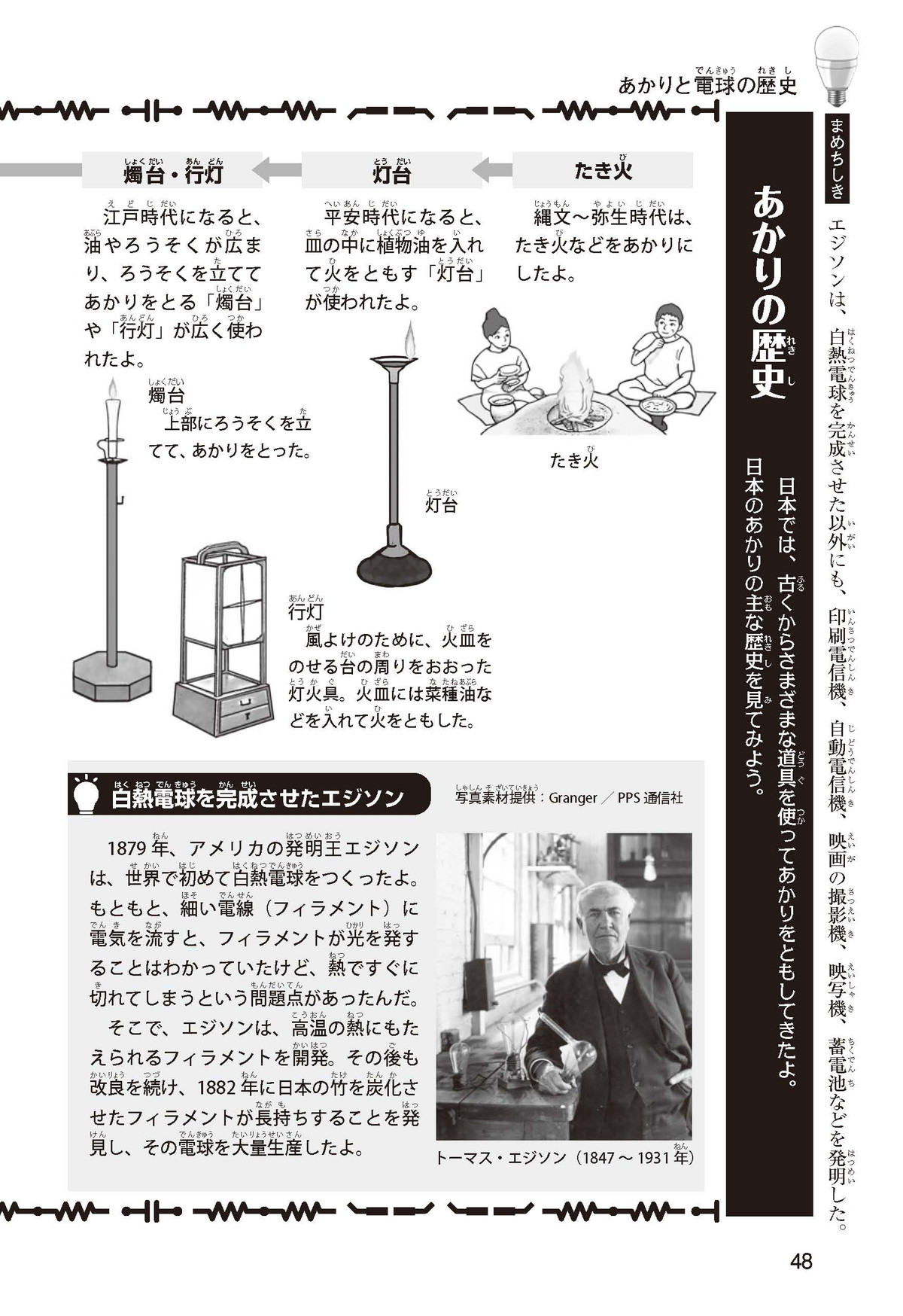 あかりと電球の歴史

まめちしき

エジソンは、白熱電球を完成させた以外にも、印刷電信機、自動電信機、映画の撮影機、映写機、蓄電池などを発明した。

あかりの歴史

日本では、古くからさまざまな道具を使ってあかりをともしてきたよ。日本のあかりの主な歴史を見てみよう。

たき火

縄文～弥生時代は、たき火などをあかりにしたよ。

たき火

灯台

平安時代になると、皿の中に植物油を入れて火をともす「灯台」が使われたよ。

灯台

燭台・行灯

江戸時代になると、油やろうそくが広まり、ろうそくを立ててあかりをとる「燭台」や「行灯」が広く使われたよ。

燭台
上部にろうそくを立てて、あかりをとった。

行灯
風よけのために、火皿をのせる台の周りをおおった灯火具。火皿には菜種油などを入れて火をともした。

白熱電球を完成させたエジソン

写真素材提供：Granger ／ PPS 通信社

1879 年、アメリカの発明王エジソンは、世界で初めて白熱電球をつくったよ。もともと、細い電線（フィラメント）に電気を流すと、フィラメントが光を発することはわかっていたけど、熱ですぐに切れてしまうという問題点があったんだ。

そこで、エジソンは、高温の熱にもたえられるフィラメントを開発。その後も改良を続け、1882 年に日本の竹を炭化させたフィラメントが長持ちすることを発見し、その電球を大量生産したよ。

トーマス・エジソン（1847 ～ 1931 年）

48