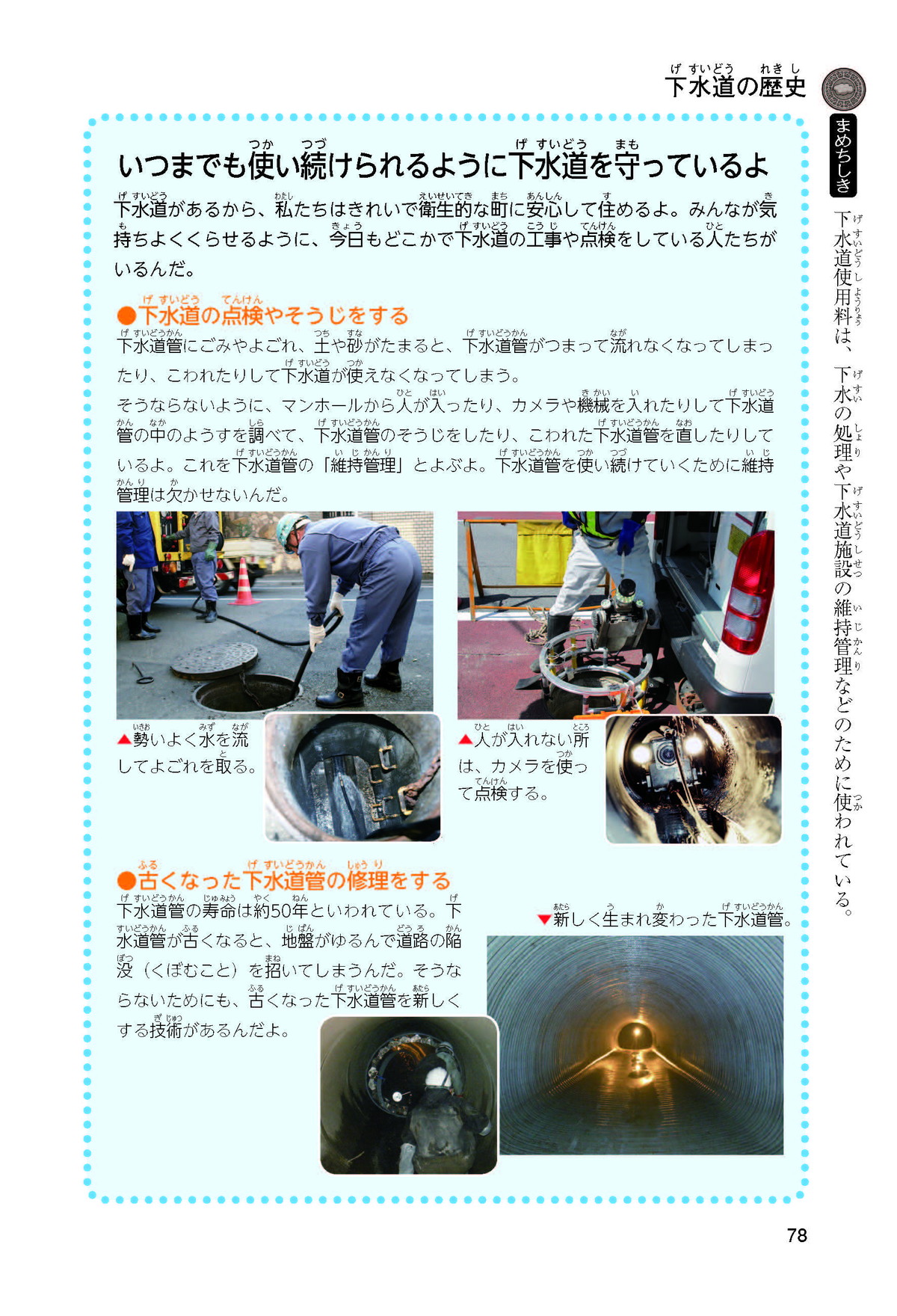 下水道の歴史

まめちしき

下水道使用料は、下水の処理や下水道施設の維持管理などのために使われている。

いつまでも使い続けられるように下水道を守っているよ

下水道があるから、私たちはきれいで衛生的な町に安心して住めるよ。みんなが気持ちよくくらせるように、今日もどこかで下水道の工事や点検をしている人たちがいるんだ。

●下水道の点検やそうじをする

下水道管にごみやよごれ、土や砂がたまると、下水道管がつまって流れなくなってしまったり、こわれたりして下水道が使えなくなってしまう。

そうならないように、マンホールから人が入ったり、カメラや機械を入れたりして下水道管の中のようすを調べて、下水道管のそうじをしたり、こわれた下水道管を直したりしているよ。これを下水道管の「維持管理」とよぶよ。下水道管を使い続けていくために維持管理は欠かせないんだ。

▲勢いよく水を流してよごれを取る。

▲人が入れない所は、カメラを使って点検する。

●古くなった下水道管の修理をする

下水道管の寿命は約50年といわれている。下水道管が古くなると、地盤がゆるんで道路の陥没（くぼむこと）を招いてしまうんだ。そうならないためにも、古くなった下水道管を新しくする技術があるんだよ。

▼新しく生まれ変わった下水道管。

78