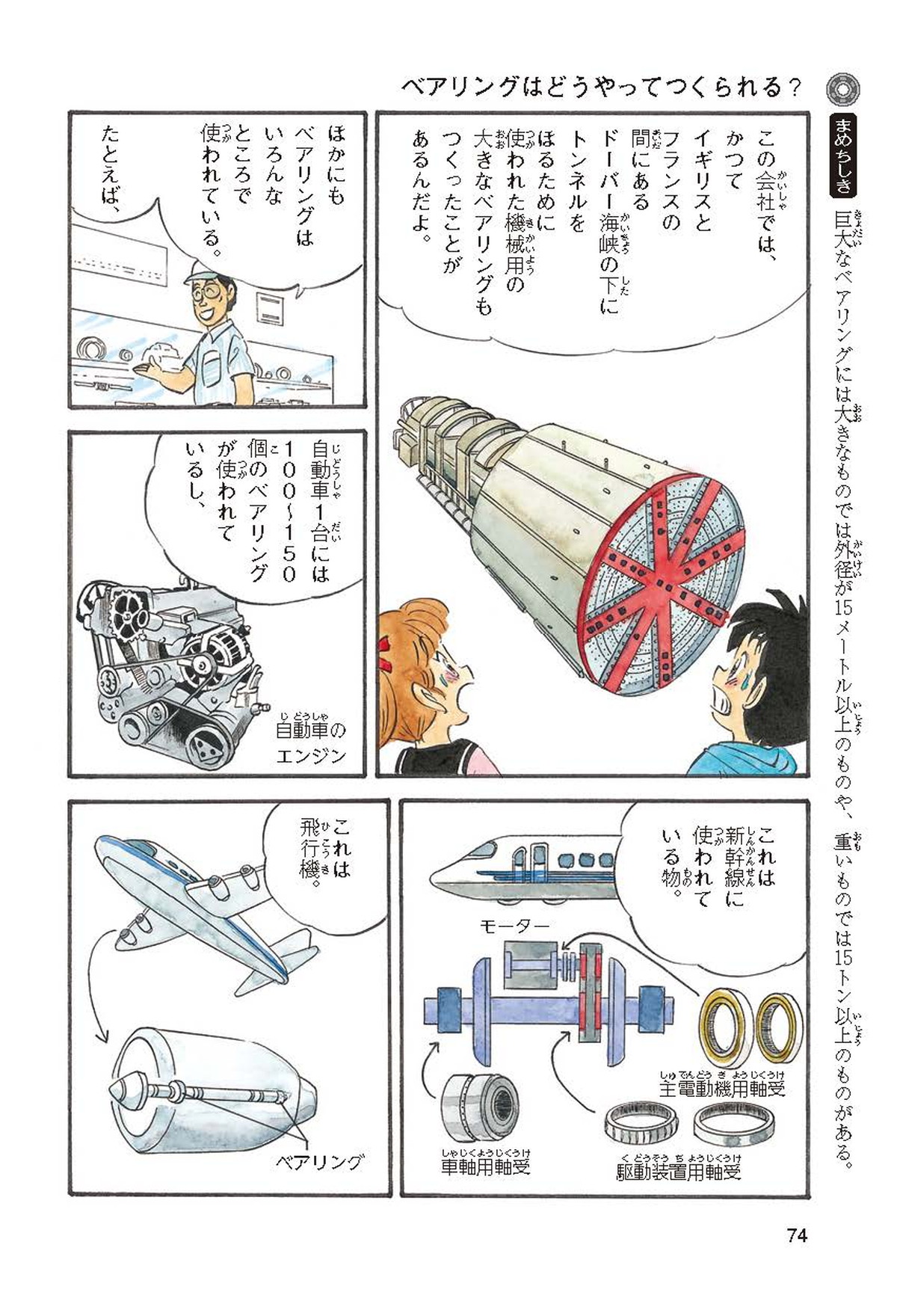 ベアリングはどうやってつくられる？

まめちしき
巨大なベアリングには大きなものでは外径が15メートル以上のものや、重いものでは15トン以上のものがある。

この会社では、かつてイギリスとフランスの間にあるドーバー海峡の下にトンネルをほるために使われた機械用の大きなベアリングもつくったことがあるんだよ。

ほかにもベアリングはいろんなところで使われている。

たとえば、

自動車1台には100〜150個のベアリングが使われているし、

自動車のエンジン

これは新幹線に使われている物。

モーター

主電動機用軸受

車軸用軸受

駆動装置用軸受

これは飛行機。

ベアリング

74