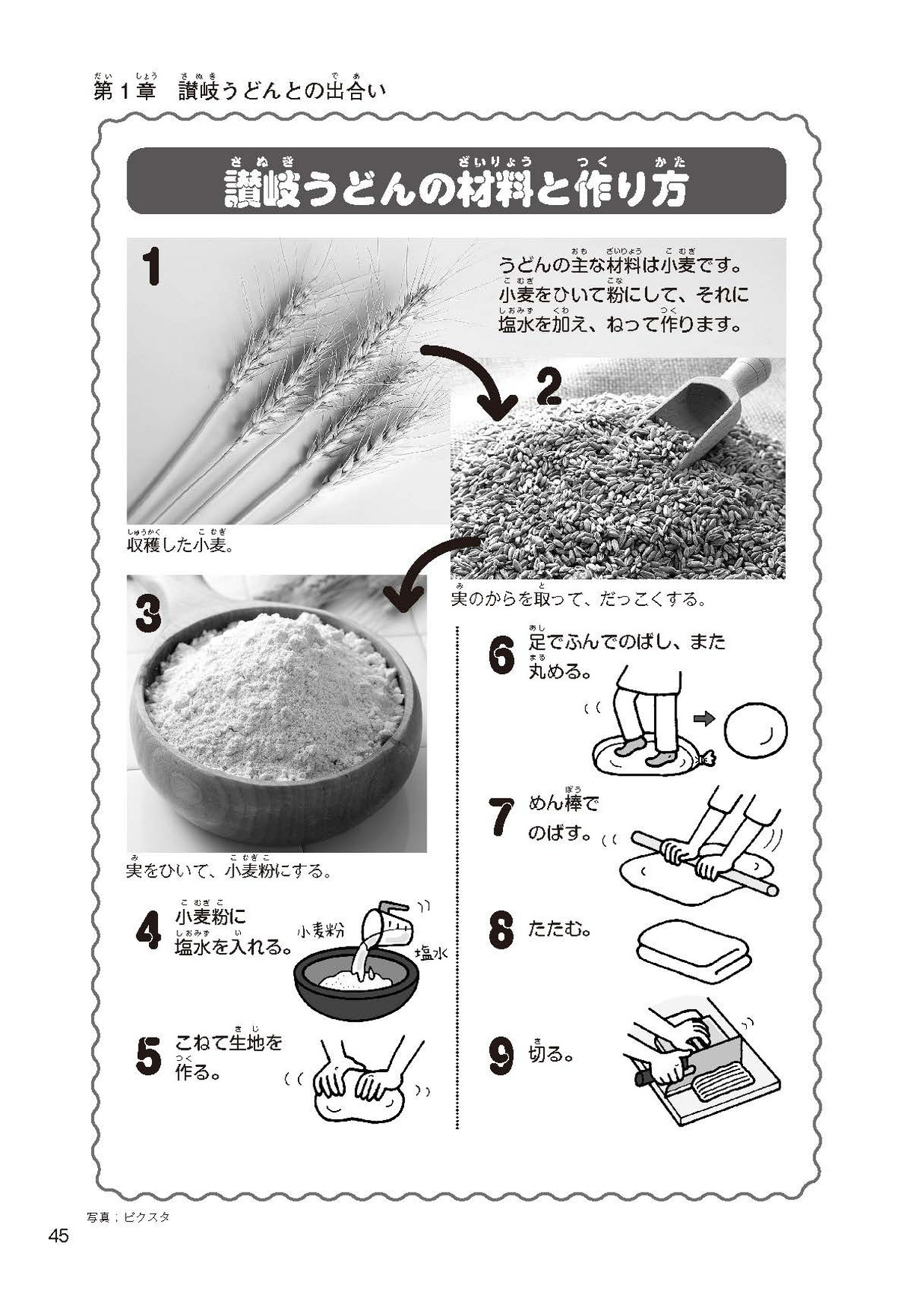 第１章　讃岐うどんとの出合い

讃岐うどんの材料と作り方

1
うどんの主な材料は小麦です。小麦をひいて粉にして、それに塩水を加え、ねって作ります。

収穫した小麦。

2
実のからを取って、だっこくする。

3
実をひいて、小麦粉にする。

4 小麦粉に塩水を入れる。
小麦粉
塩水

5 こねて生地を作る。

6 足でふんでのばし、また丸める。

7 めん棒でのばす。

8 たたむ。

9 切る。

写真：ピクスタ
45