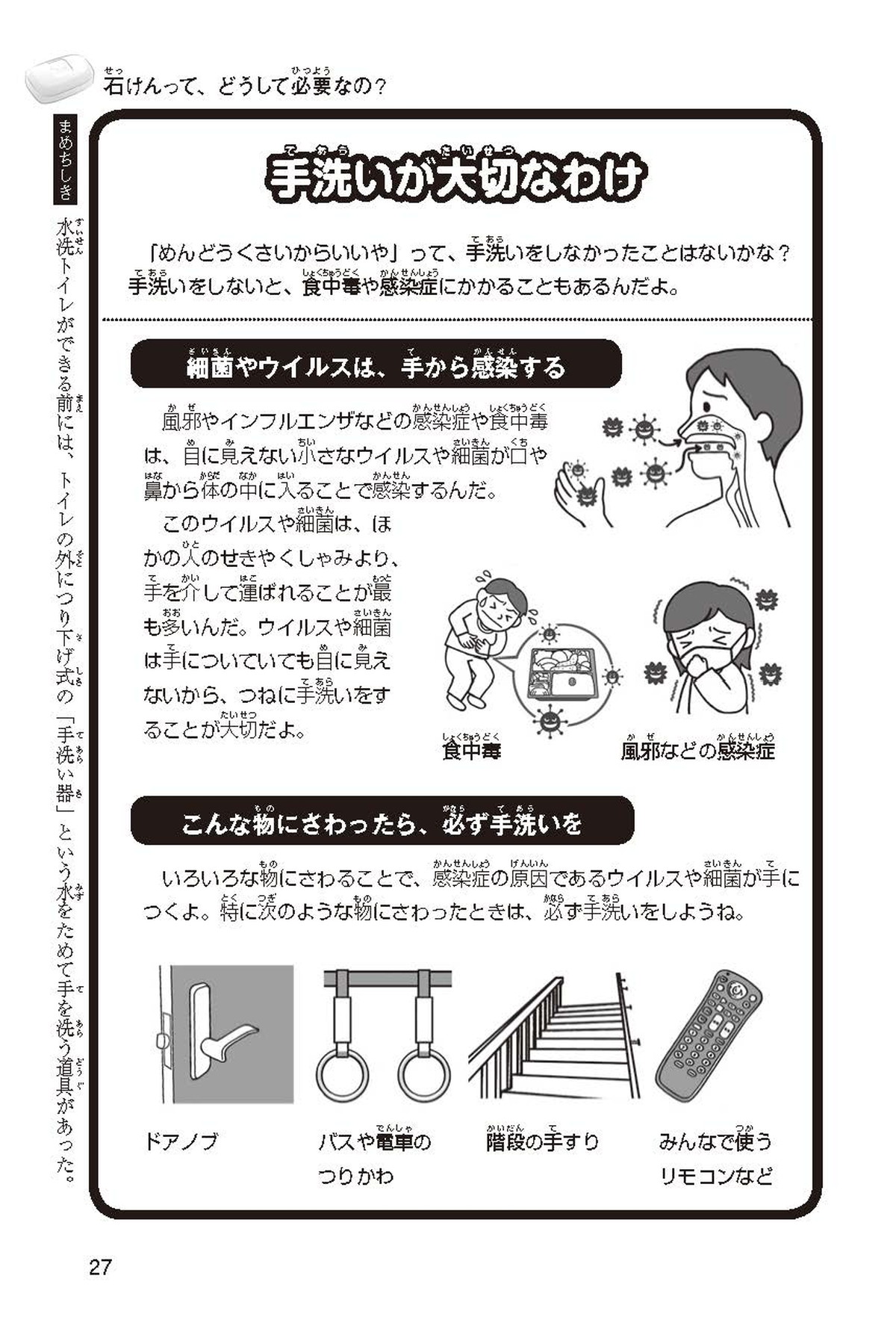 石けんって、どうして必要なの？

まめちしき

水洗トイレができる前には、トイレの外につり下げ式の「手洗い器」という水をためて手を洗う道具があった。

手洗いが大切なわけ

「めんどうくさいからいいや」って、手洗いをしなかったことはないかな？手洗いをしないと、食中毒や感染症にかかることもあるんだよ。

細菌やウイルスは、手から感染する

風邪やインフルエンザなどの感染症や食中毒は、目に見えない小さなウイルスや細菌が口や鼻から体の中に入ることで感染するんだ。

このウイルスや細菌は、ほかの人のせきやくしゃみより、手を介して運ばれることが最も多いんだ。ウイルスや細菌は手についていても目に見えないから、つねに手洗いをすることが大切だよ。

食中毒

風邪などの感染症

こんな物にさわったら、必ず手洗いを

いろいろな物にさわることで、感染症の原因であるウイルスや細菌が手につくよ。特に次のような物にさわったときは、必ず手洗いをしようね。

ドアノブ

バスや電車のつりかわ

階段の手すり

みんなで使うリモコンなど

27