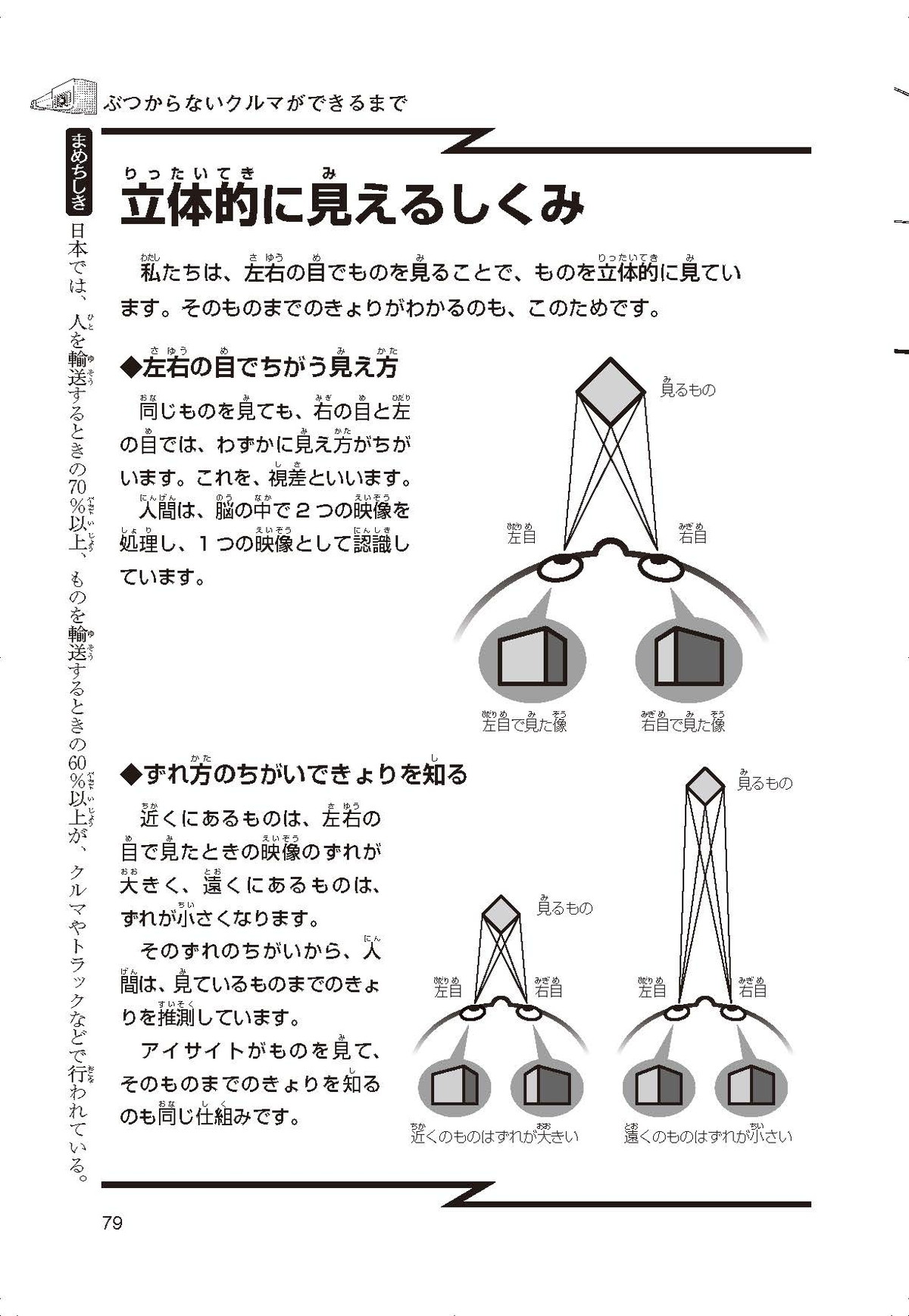 ぶつからないクルマができるまで

まめちしき
日本では、人を輸送するときの70％以上、ものを輸送するときの60％以上が、クルマやトラックなどで行われている。

立体的に見えるしくみ

私たちは、左右の目でものを見ることで、ものを立体的に見ています。そのものまでのきょりがわかるのも、このためです。

◆左右の目でちがう見え方

同じものを見ても、右の目と左の目では、わずかに見え方がちがいます。これを、視差といいます。

人間は、脳の中で２つの映像を処理し、１つの映像として認識しています。

見るもの
左目
右目
左目で見た像
右目で見た像

◆ずれ方のちがいできょりを知る

近くにあるものは、左右の目で見たときの映像のずれが大きく、遠くにあるものは、ずれが小さくなります。

そのずれのちがいから、人間は、見ているものまでのきょりを推測しています。

アイサイトがものを見て、そのものまでのきょりを知るのも同じ仕組みです。

見るもの
左目
右目
近くのものはずれが大きい
見るもの
左目
右目
遠くのものはずれが小さい

79