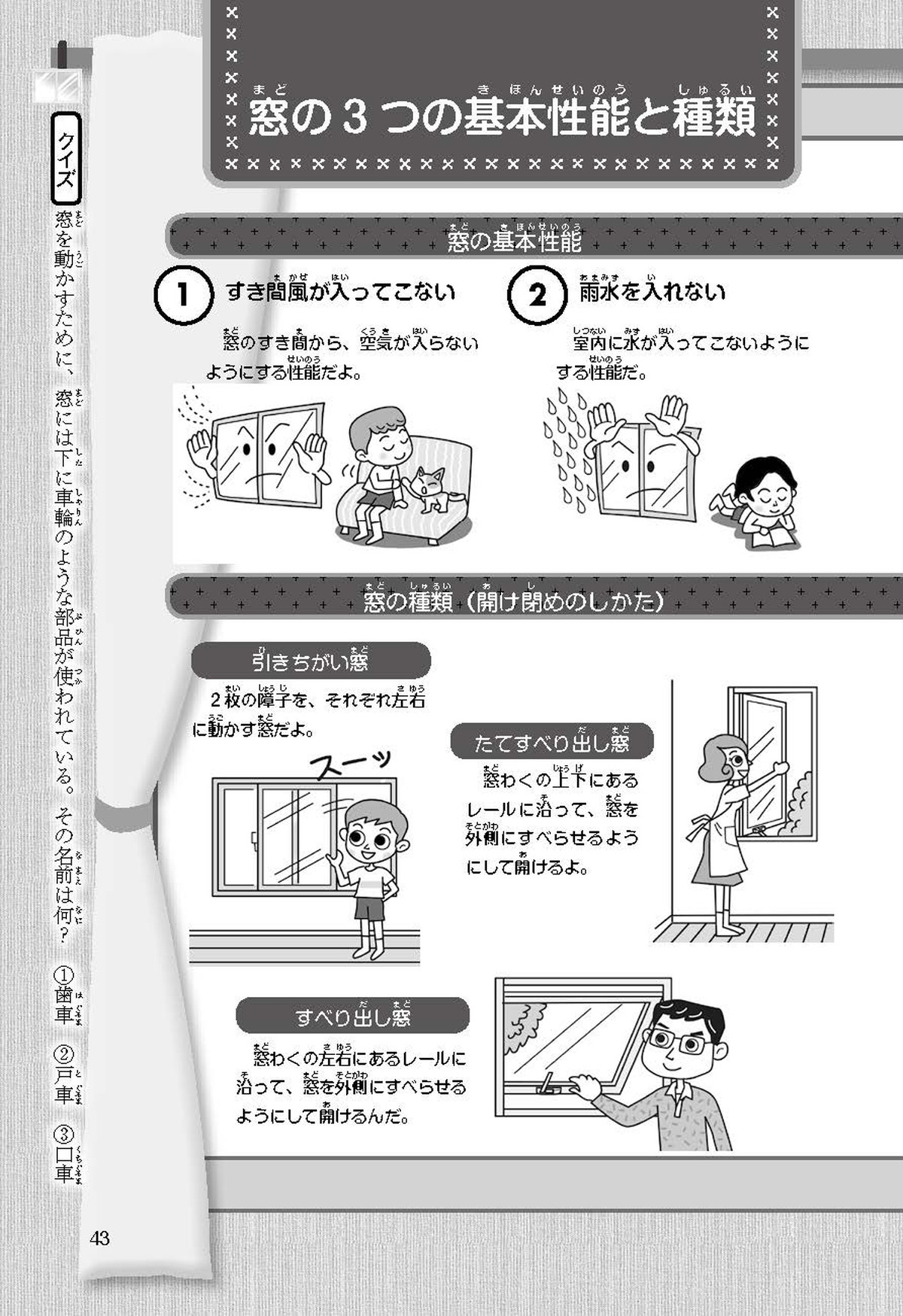 窓の３つの基本性能と種類

窓の基本性能

1 すき間風が入ってこない

窓のすき間から、空気が入らないようにする性能だよ。

2 雨水を入れない

室内に水が入ってこないようにする性能だ。

窓の種類（開け閉めのしかた）

引きちがい窓

２枚の障子を、それぞれ左右に動かす窓だよ。

スーッ

たてすべり出し窓

窓わくの上下にあるレールに沿って、窓を外側にすべらせるようにして開けるよ。

すべり出し窓

窓わくの左右にあるレールに沿って、窓を外側にすべらせるようにして開けるんだ。

クイズ

窓を動かすために、窓には下に車輪のような部品が使われている。その名前は何？

①歯車

②戸車

③口車

43