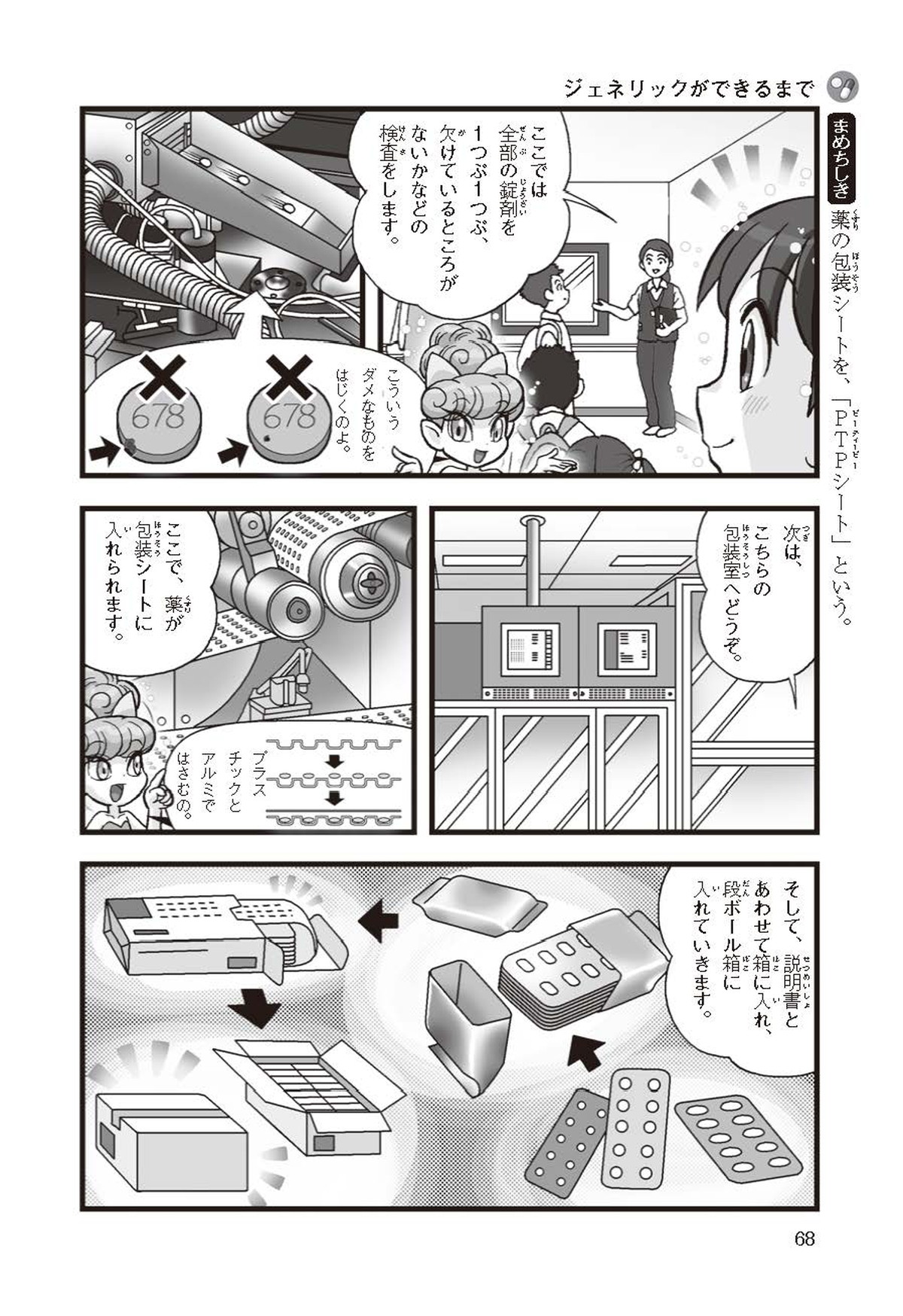 ジェネリックができるまで

まめちしき
薬の包装シートを、「PTPシート」という。

ここでは全部の錠剤を1つぶ1つぶ、欠けているところがないかなどの検査をします。

こういうダメなものをはじくのよ。

678

678

次は、こちらの包装室へどうぞ。

ここで、薬が包装シートに入れられます。

プラスチックとアルミではさむの。

そして、説明書とあわせて箱に入れ、段ボール箱に入れていきます。

68