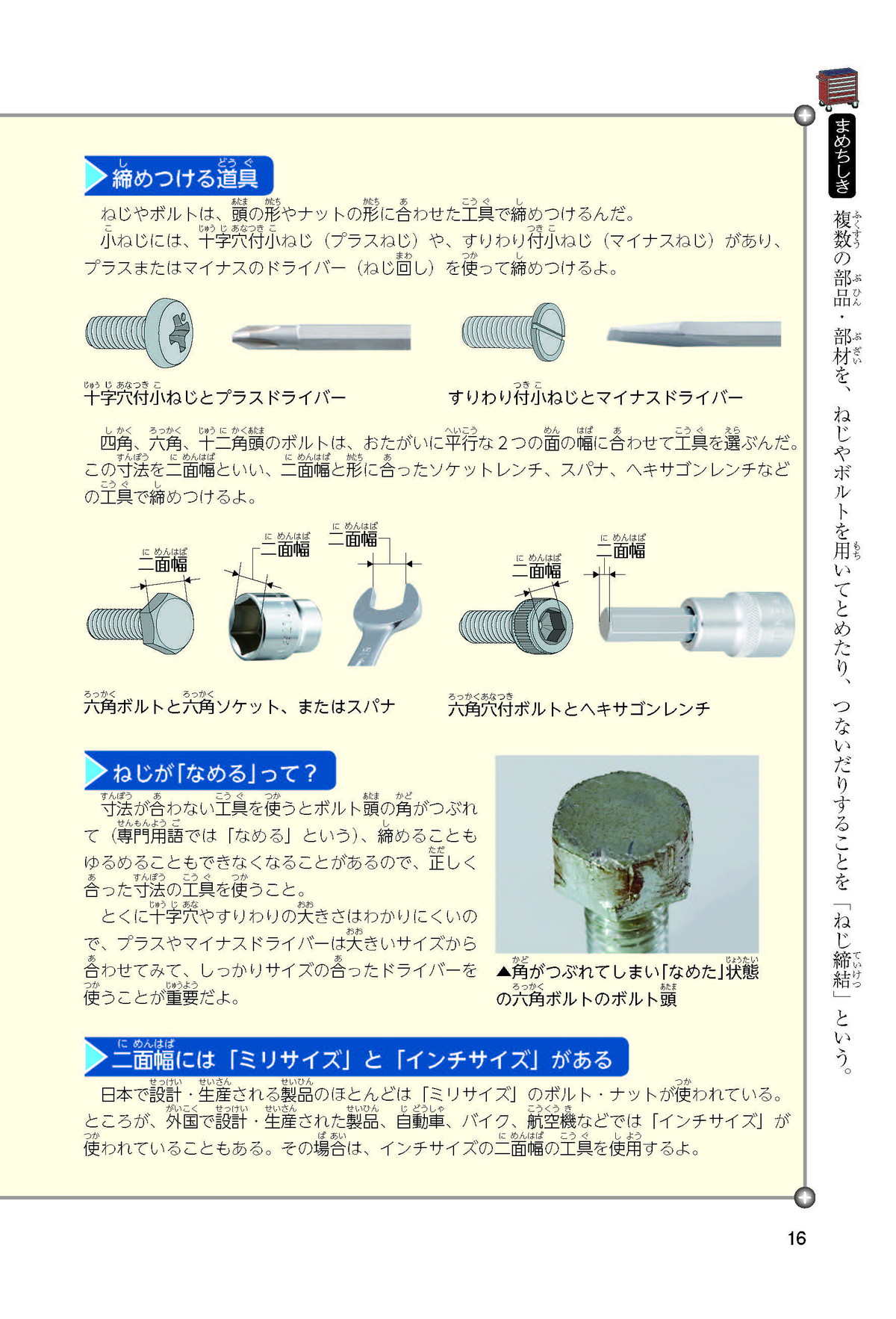 締めつける道具

ねじやボルトは、頭の形やナットの形に合わせた工具で締めつけるんだ。

小ねじには、十字穴付小ねじ（プラスねじ）や、すりわり付小ねじ（マイナスねじ）があり、プラスまたはマイナスのドライバー（ねじ回し）を使って締めつけるよ。

十字穴付小ねじとプラスドライバー

すりわり付小ねじとマイナスドライバー

四角、六角、十二角頭のボルトは、おたがいに平行な２つの面の幅に合わせて工具を選ぶんだ。この寸法を二面幅といい、二面幅と形に合ったソケットレンチ、スパナ、ヘキサゴンレンチなどの工具で締めつけるよ。

二面幅

二面幅

二面幅

二面幅

二面幅

六角ボルトと六角ソケット、またはスパナ

六角穴付ボルトとヘキサゴンレンチ

ねじが「なめる」って？

寸法が合わない工具を使うとボルト頭の角がつぶれて（専門用語では「なめる」という）、締めることもゆるめることもできなくなることがあるので、正しく合った寸法の工具を使うこと。

とくに十字穴やすりわりの大きさはわかりにくいので、プラスやマイナスドライバーは大きいサイズから合わせてみて、しっかりサイズの合ったドライバーを使うことが重要だよ。

▲角がつぶれてしまい「なめた」状態の六角ボルトのボルト頭

二面幅には「ミリサイズ」と「インチサイズ」がある

日本で設計・生産される製品のほとんどは「ミリサイズ」のボルト・ナットが使われている。ところが、外国で設計・生産された製品、自動車、バイク、航空機などでは「インチサイズ」が使われていることもある。その場合は、インチサイズの二面幅の工具を使用するよ。

まめちしき

複数の部品・部材を、ねじやボルトを用いてとめたり、つないだりすることを「ねじ締結」という。

16