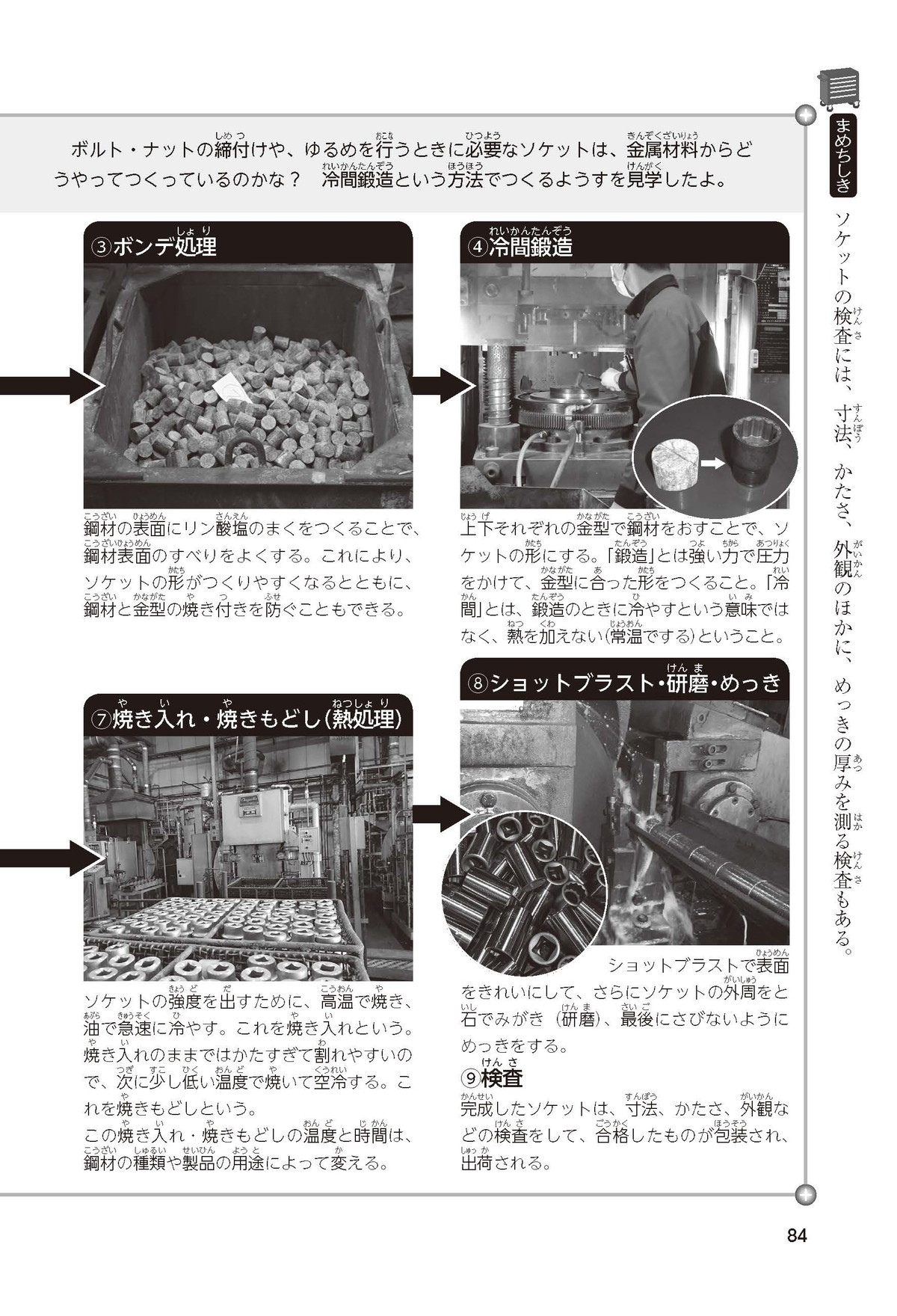 ボルト・ナットの締付けや、ゆるめを行うときに必要なソケットは、金属材料からどうやってつくっているのかな？　冷間鍛造という方法でつくるようすを見学したよ。

③ボンデ処理

鋼材の表面にリン酸塩のまくをつくることで、鋼材表面のすべりをよくする。これにより、ソケットの形がつくりやすくなるとともに、鋼材と金型の焼き付きを防ぐこともできる。

④冷間鍛造

上下それぞれの金型で鋼材をおすことで、ソケットの形にする。「鍛造」とは強い力で圧力をかけて、金型に合った形をつくること。「冷間」とは、鍛造のときに冷やすという意味ではなく、熱を加えない（常温でする）ということ。

⑦焼き入れ・焼きもどし（熱処理）

ソケットの強度を出すために、高温で焼き、油で急速に冷やす。これを焼き入れという。焼き入れのままではかたすぎて割れやすいので、次に少し低い温度で焼いて空冷する。これを焼きもどしという。
この焼き入れ・焼きもどしの温度と時間は、鋼材の種類や製品の用途によって変える。

⑧ショットブラスト・研磨・めっき

ショットブラストで表面をきれいにして、さらにソケットの外周をと石でみがき（研磨）、最後にさびないようにめっきをする。

⑨検査

完成したソケットは、寸法、かたさ、外観などの検査をして、合格したものが包装され、出荷される。

まめちしき

ソケットの検査には、寸法、かたさ、外観のほかに、めっきの厚みを測る検査もある。

84