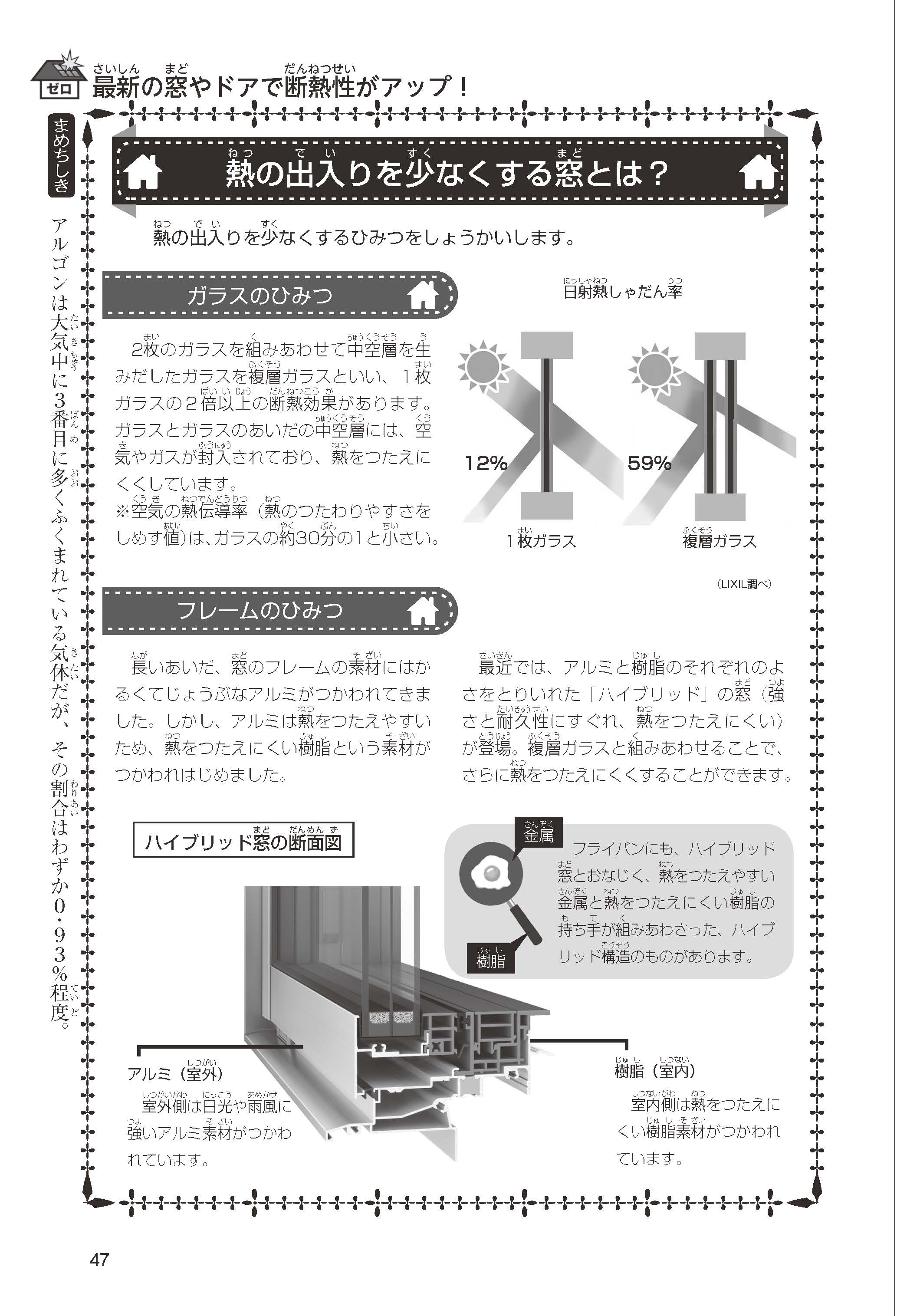 ゼロ
最新の窓やドアで断熱性がアップ！

まめちしき

アルゴンは大気中に3番目に多くふくまれている気体だが、その割合はわずか0・93％程度。

熱の出入りを少なくする窓とは？

熱の出入りを少なくするひみつをしょうかいします。

ガラスのひみつ

2枚のガラスを組みあわせて中空層を生みだしたガラスを複層ガラスといい、1枚ガラスの2倍以上の断熱効果があります。ガラスとガラスのあいだの中空層には、空気やガスが封入されており、熱をつたえにくくしています。
※空気の熱伝導率（熱のつたわりやすさをしめす値）は、ガラスの約30分の1と小さい。

日射熱しゃだん率

12%

59%

1枚ガラス

複層ガラス

（LIXIL調べ）

フレームのひみつ

長いあいだ、窓のフレームの素材にはかるくてじょうぶなアルミがつかわれてきました。しかし、アルミは熱をつたえやすいため、熱をつたえにくい樹脂という素材がつかわれはじめました。

最近では、アルミと樹脂のそれぞれのよさをとりいれた「ハイブリッド」の窓（強さと耐久性にすぐれ、熱をつたえにくい）が登場。複層ガラスと組みあわせることで、さらに熱をつたえにくくすることができます。

ハイブリッド窓の断面図

金属

樹脂

フライパンにも、ハイブリッド窓とおなじく、熱をつたえやすい金属と熱をつたえにくい樹脂の持ち手が組みあわさった、ハイブリッド構造のものがあります。

アルミ（室外）
室外側は日光や雨風に強いアルミ素材がつかわれています。

樹脂（室内）
室内側は熱をつたえにくい樹脂素材がつかわれています。

47