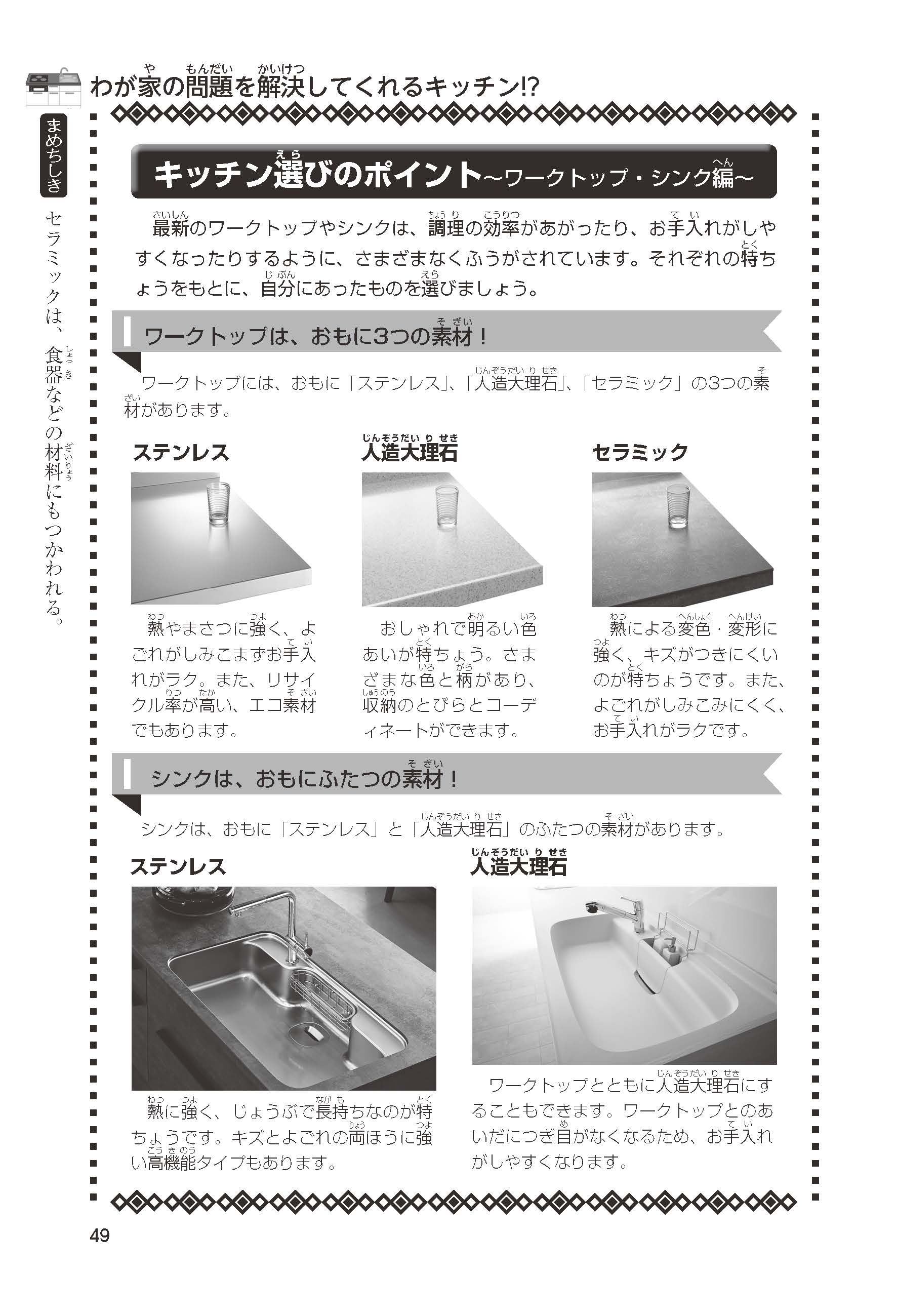 わが家の問題を解決してくれるキッチン!?

まめちしき

セラミックは、食器などの材料にもつかわれる。

キッチン選びのポイント～ワークトップ・シンク編～

最新のワークトップやシンクは、調理の効率があがったり、お手入れがしやすくなったりするように、さまざまなくふうがされています。それぞれの特ちょうをもとに、自分にあったものを選びましょう。

ワークトップは、おもに3つの素材！

ワークトップには、おもに「ステンレス」、「人造大理石」、「セラミック」の3つの素材があります。

ステンレス

熱やまさつに強く、よごれがしみこまずお手入れがラク。また、リサイクル率が高い、エコ素材でもあります。

人造大理石

おしゃれで明るい色あいが特ちょう。さまざまな色と柄があり、収納のとびらとコーディネートができます。

セラミック

熱による変色・変形に強く、キズがつきにくいのが特ちょうです。また、よごれがしみこみにくく、お手入れがラクです。

シンクは、おもにふたつの素材！

シンクは、おもに「ステンレス」と「人造大理石」のふたつの素材があります。

ステンレス

熱に強く、じょうぶで長持ちなのが特ちょうです。キズとよごれの両ほうに強い高機能タイプもあります。

人造大理石

ワークトップとともに人造大理石にすることもできます。ワークトップとのあいだにつぎ目がなくなるため、お手入れがしやすくなります。

49