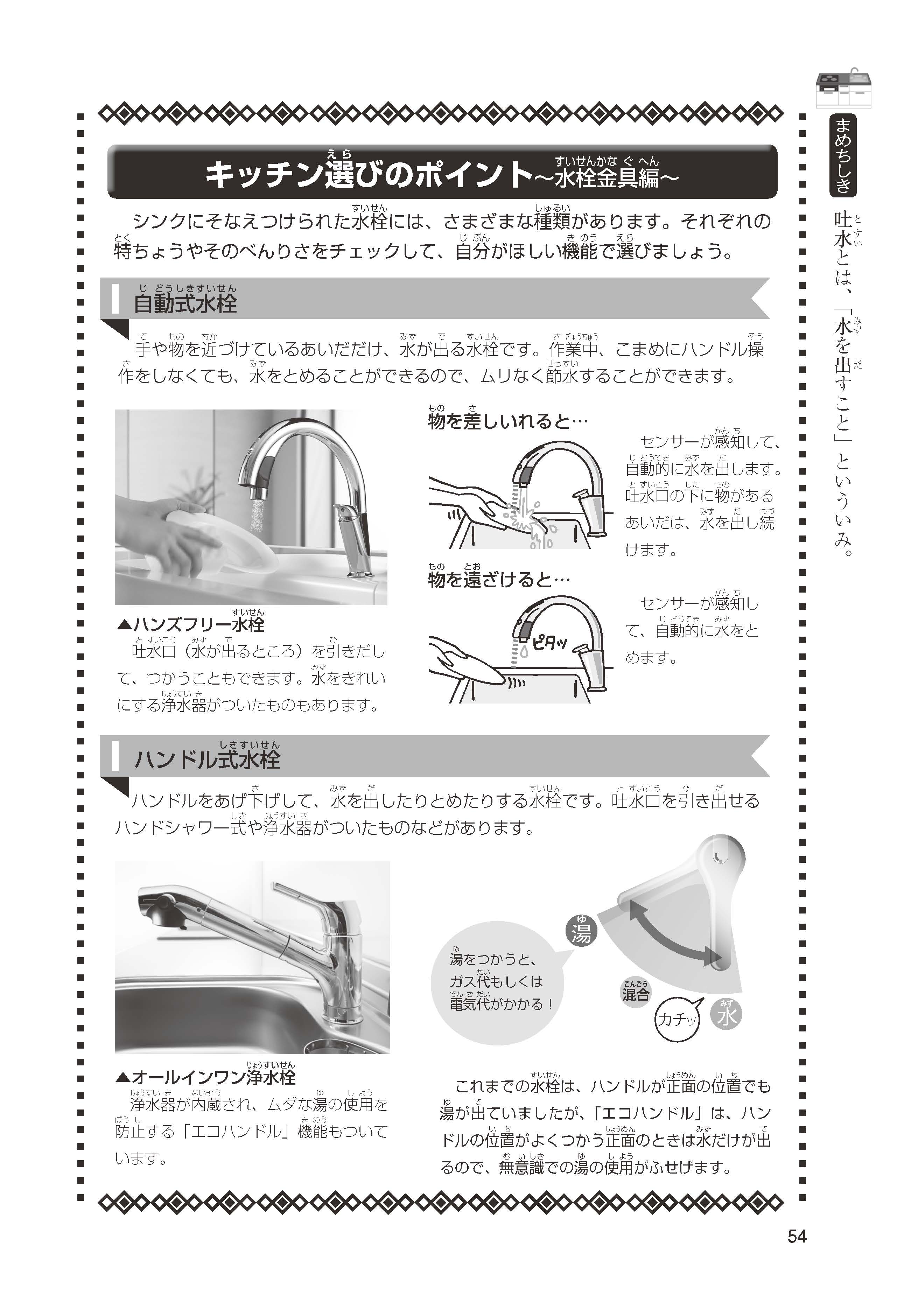 キッチン選びのポイント～水栓金具編～

シンクにそなえつけられた水栓には、さまざまな種類があります。それぞれの特ちょうやそのべんりさをチェックして、自分がほしい機能で選びましょう。

自動式水栓

手や物を近づけているあいだだけ、水が出る水栓です。作業中、こまめにハンドル操作をしなくても、水をとめることができるので、ムリなく節水することができます。

▲ハンズフリー水栓
吐水口（水が出るところ）を引きだして、つかうこともできます。水をきれいにする浄水器がついたものもあります。

物を差しいれると…
センサーが感知して、自動的に水を出します。吐水口の下に物があるあいだは、水を出し続けます。

物を遠ざけると…
ピタッ
センサーが感知して、自動的に水をとめます。

ハンドル式水栓

ハンドルをあげ下げして、水を出したりとめたりする水栓です。吐水口を引き出せるハンドシャワー式や浄水器がついたものなどがあります。

▲オールインワン浄水栓
浄水器が内蔵され、ムダな湯の使用を防止する「エコハンドル」機能もついています。

湯をつかうと、ガス代もしくは電気代がかかる！

湯
混合
カチッ
水

これまでの水栓は、ハンドルが正面の位置でも湯が出ていましたが、「エコハンドル」は、ハンドルの位置がよくつかう正面のときは水だけが出るので、無意識での湯の使用がふせげます。

まめちしき
吐水とは、「水を出すこと」といういみ。

54