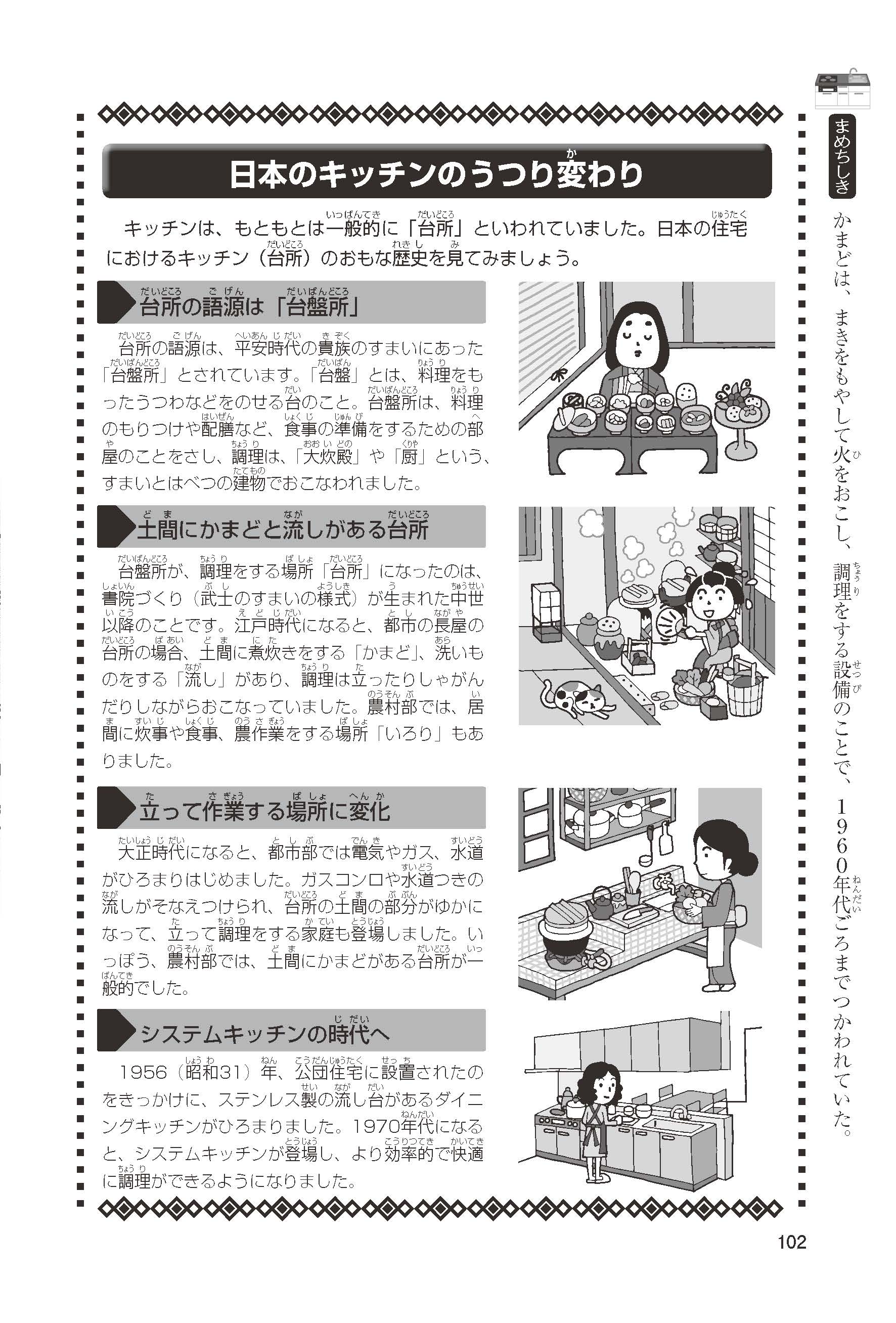 日本のキッチンのうつり変わり

キッチンは、もともとは一般的に「台所」といわれていました。日本の住宅におけるキッチン（台所）のおもな歴史を見てみましょう。

台所の語源は「台盤所」

台所の語源は、平安時代の貴族のすまいにあった「台盤所」とされています。「台盤」とは、料理をもったうつわなどをのせる台のこと。台盤所は、料理のもりつけや配膳など、食事の準備をするための部屋のことをさし、調理は、「大炊殿」や「厨」という、すまいとはべつの建物でおこなわれました。

土間にかまどと流しがある台所

台盤所が、調理をする場所「台所」になったのは、書院づくり（武士のすまいの様式）が生まれた中世以降のことです。江戸時代になると、都市の長屋の台所の場合、土間に煮炊きをする「かまど」、洗いものをする「流し」があり、調理は立ったりしゃがんだりしながらおこなっていました。農村部では、居間に炊事や食事、農作業をする場所「いろり」もありました。

立って作業する場所に変化

大正時代になると、都市部では電気やガス、水道がひろまりはじめました。ガスコンロや水道つきの流しがそなえつけられ、台所の土間の部分がゆかになって、立って調理をする家庭も登場しました。いっぽう、農村部では、土間にかまどがある台所が一般的でした。

システムキッチンの時代へ

1956（昭和31）年、公団住宅に設置されたのをきっかけに、ステンレス製の流し台があるダイニングキッチンがひろまりました。1970年代になると、システムキッチンが登場し、より効率的で快適に調理ができるようになりました。

まめちしき
かまどは、まきをもやして火をおこし、調理をする設備のことで、1960年代ごろまでつかわれていた。

102