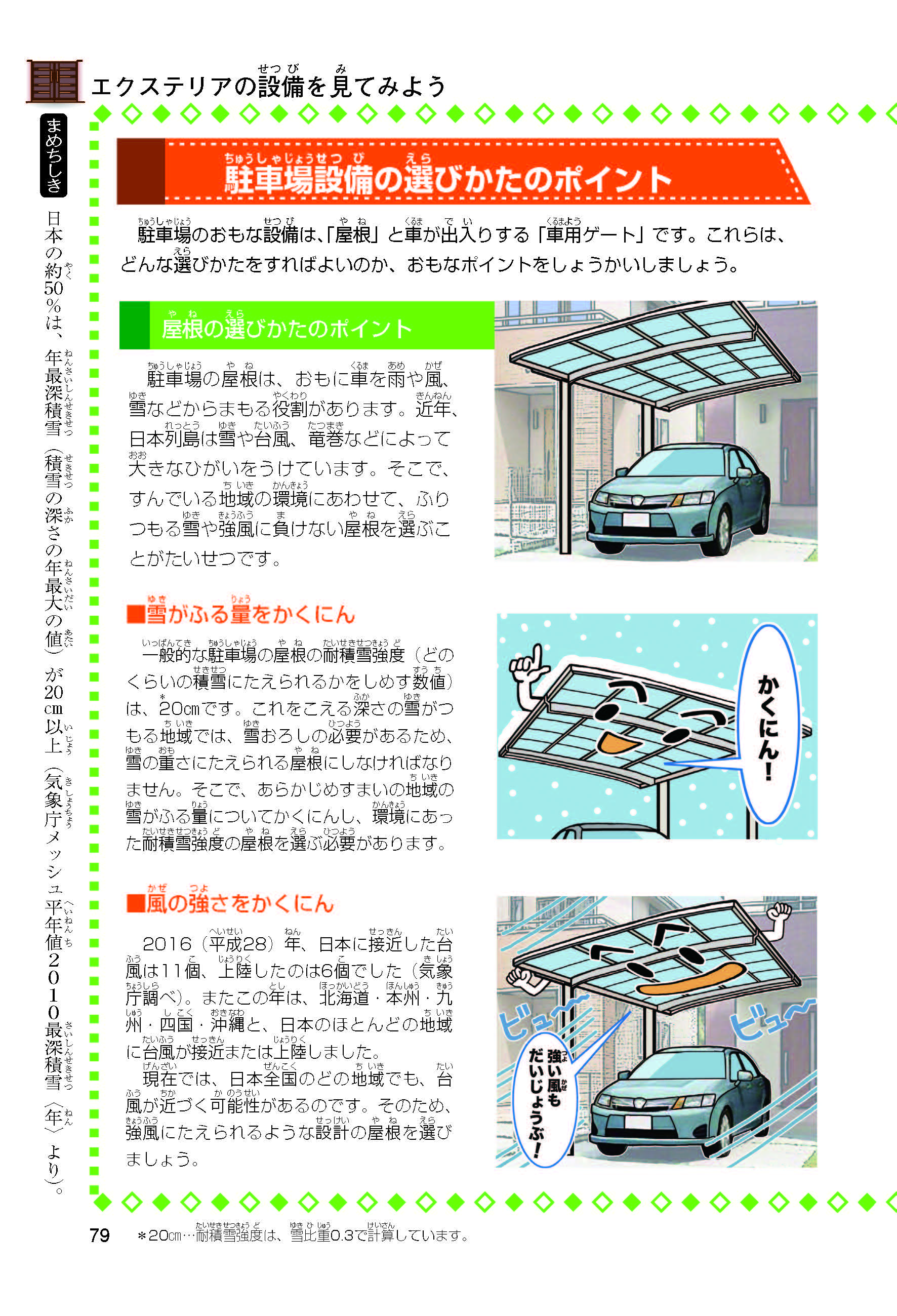 エクステリアの設備を見てみよう

まめちしき

日本の約50%は、年最深積雪（積雪の深さの年最大の値）が20cm以上（気象庁メッシュ平年値2010最深積雪〈年〉より）。

駐車場設備の選びかたのポイント

駐車場のおもな設備は、「屋根」と車が出入りする「車用ゲート」です。これらは、どんな選びかたをすればよいのか、おもなポイントをしょうかいしましょう。

屋根の選びかたのポイント

駐車場の屋根は、おもに車を雨や風、雪などからまもる役割があります。近年、日本列島は雪や台風、竜巻などによって大きなひがいをうけています。そこで、すんでいる地域の環境にあわせて、ふりつもる雪や強風に負けない屋根を選ぶことがたいせつです。

■雪がふる量をかくにん

一般的な駐車場の屋根の耐積雪強度（どのくらいの積雪にたえられるかをしめす数値）は、*20cmです。これをこえる深さの雪がつもる地域では、雪おろしの必要があるため、雪の重さにたえられる屋根にしなければなりません。そこで、あらかじめすまいの地域の雪がふる量についてかくにんし、環境にあった耐積雪強度の屋根を選ぶ必要があります。

かくにん！

■風の強さをかくにん

2016（平成28）年、日本に接近した台風は11個、上陸したのは6個でした（気象庁調べ）。またこの年は、北海道・本州・九州・四国・沖縄と、日本のほとんどの地域に台風が接近または上陸しました。

現在では、日本全国のどの地域でも、台風が近づく可能性があるのです。そのため、強風にたえられるような設計の屋根を選びましょう。

ビュ〜
ビュ〜
強い風もだいじょうぶ！

79
＊20cm…耐積雪強度は、雪比重0.3で計算しています。