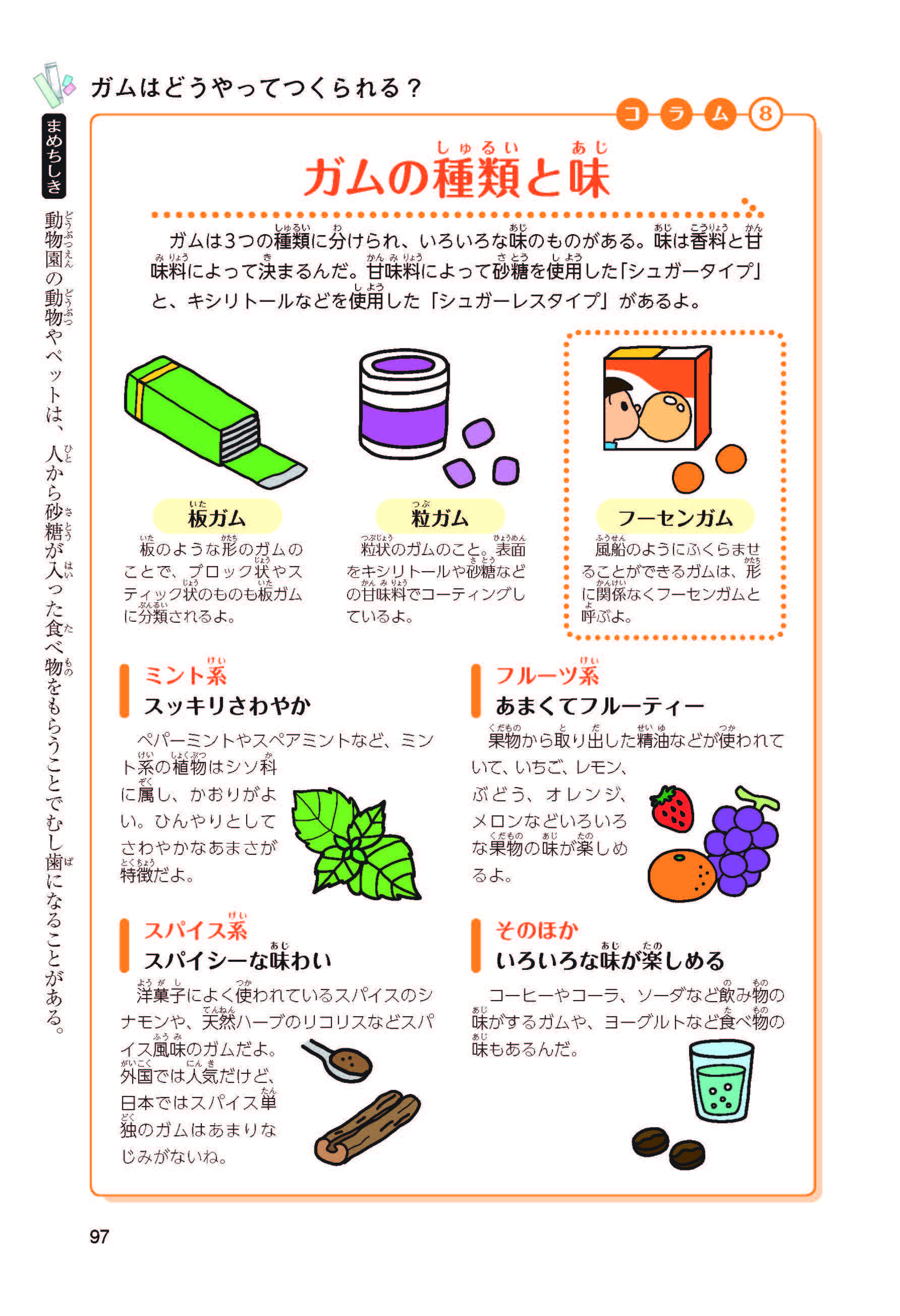 ガムはどうやってつくられる？

まめちしき

動物園の動物やペットは、人から砂糖が入った食べ物をもらうことでむし歯になることがある。

コラム 8

ガムの種類と味

ガムは3つの種類に分けられ、いろいろな味のものがある。味は香料と甘味料によって決まるんだ。甘味料によって砂糖を使用した「シュガータイプ」と、キシリトールなどを使用した「シュガーレスタイプ」があるよ。

板ガム
板のような形のガムのことで、ブロック状やスティック状のものも板ガムに分類されるよ。

粒ガム
粒状のガムのこと。表面をキシリトールや砂糖などの甘味料でコーティングしているよ。

フーセンガム
風船のようにふくらませることができるガムは、形に関係なくフーセンガムと呼ぶよ。

ミント系
スッキリさわやか
ペパーミントやスペアミントなど、ミント系の植物はシソ科に属し、かおりがよい。ひんやりとしてさわやかなあまさが特徴だよ。

フルーツ系
あまくてフルーティー
果物から取り出した精油などが使われていて、いちご、レモン、ぶどう、オレンジ、メロンなどいろいろな果物の味が楽しめるよ。

スパイス系
スパイシーな味わい
洋菓子によく使われているスパイスのシナモンや、天然ハーブのリコリスなどスパイス風味のガムだよ。外国では人気だけど、日本ではスパイス単独のガムはあまりなじみがないね。

そのほか
いろいろな味が楽しめる
コーヒーやコーラ、ソーダなど飲み物の味がするガムや、ヨーグルトなど食べ物の味もあるんだ。

97