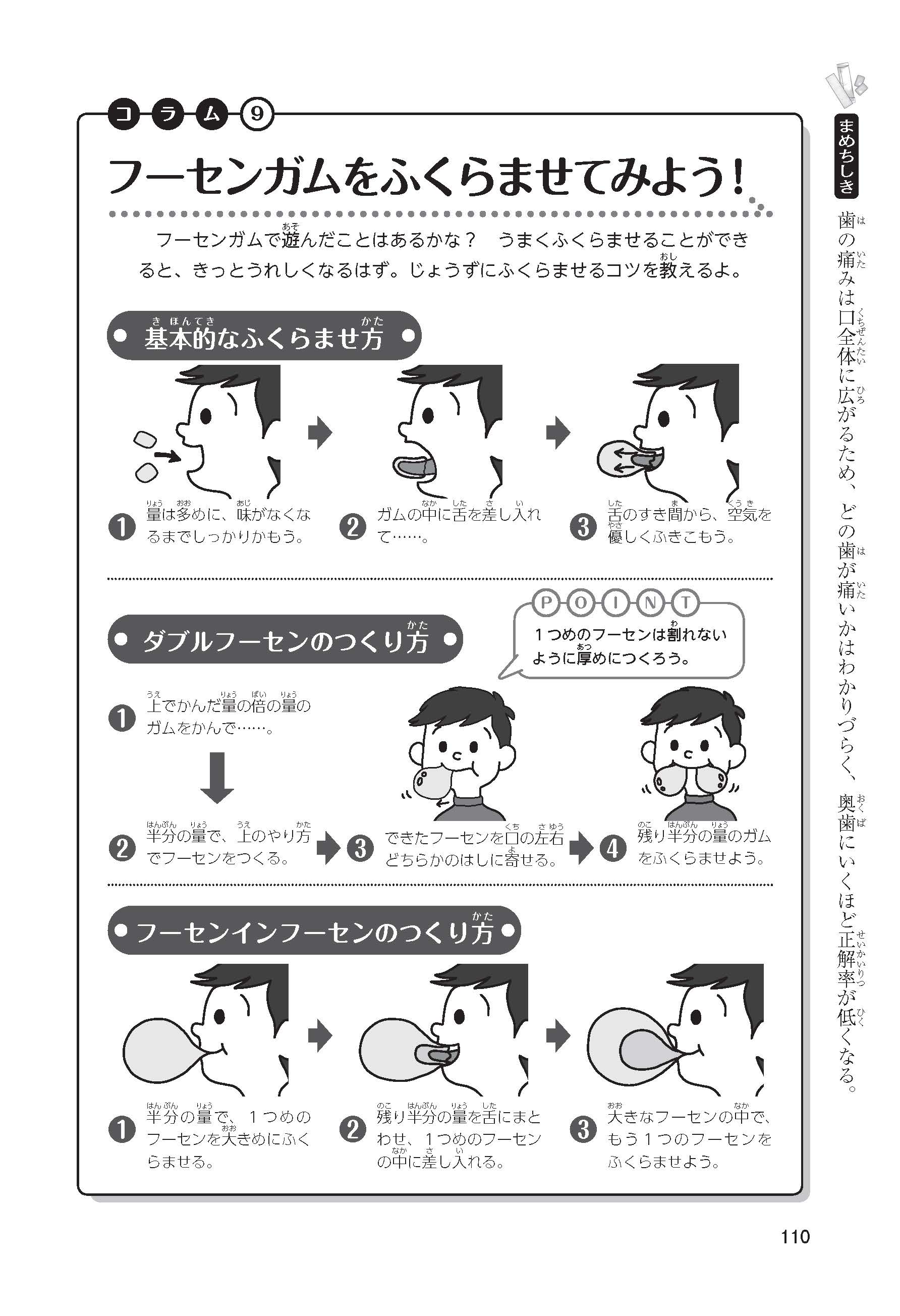 コラム⑨

フーセンガムをふくらませてみよう！

フーセンガムで遊んだことはあるかな？　うまくふくらませることができると、きっとうれしくなるはず。じょうずにふくらませるコツを教えるよ。

基本的なふくらませ方

❶ 量は多めに、味がなくなるまでしっかりかもう。

❷ ガムの中に舌を差し入れて……。

❸ 舌のすき間から、空気を優しくふきこもう。

ダブルフーセンのつくり方

POINT
１つめのフーセンは割れないように厚めにつくろう。

❶ 上でかんだ量の倍の量のガムをかんで……。

❷ 半分の量で、上のやり方でフーセンをつくる。

❸ できたフーセンを口の左右どちらかのはしに寄せる。

❹ 残り半分の量のガムをふくらませよう。

フーセンインフーセンのつくり方

❶ 半分の量で、１つめのフーセンを大きめにふくらませる。

❷ 残り半分の量を舌にまとわせ、１つめのフーセンの中に差し入れる。

❸ 大きなフーセンの中で、もう１つのフーセンをふくらませよう。

まめちしき
歯の痛みは口全体に広がるため、どの歯が痛いかはわかりづらく、奥歯にいくほど正解率が低くなる。

110