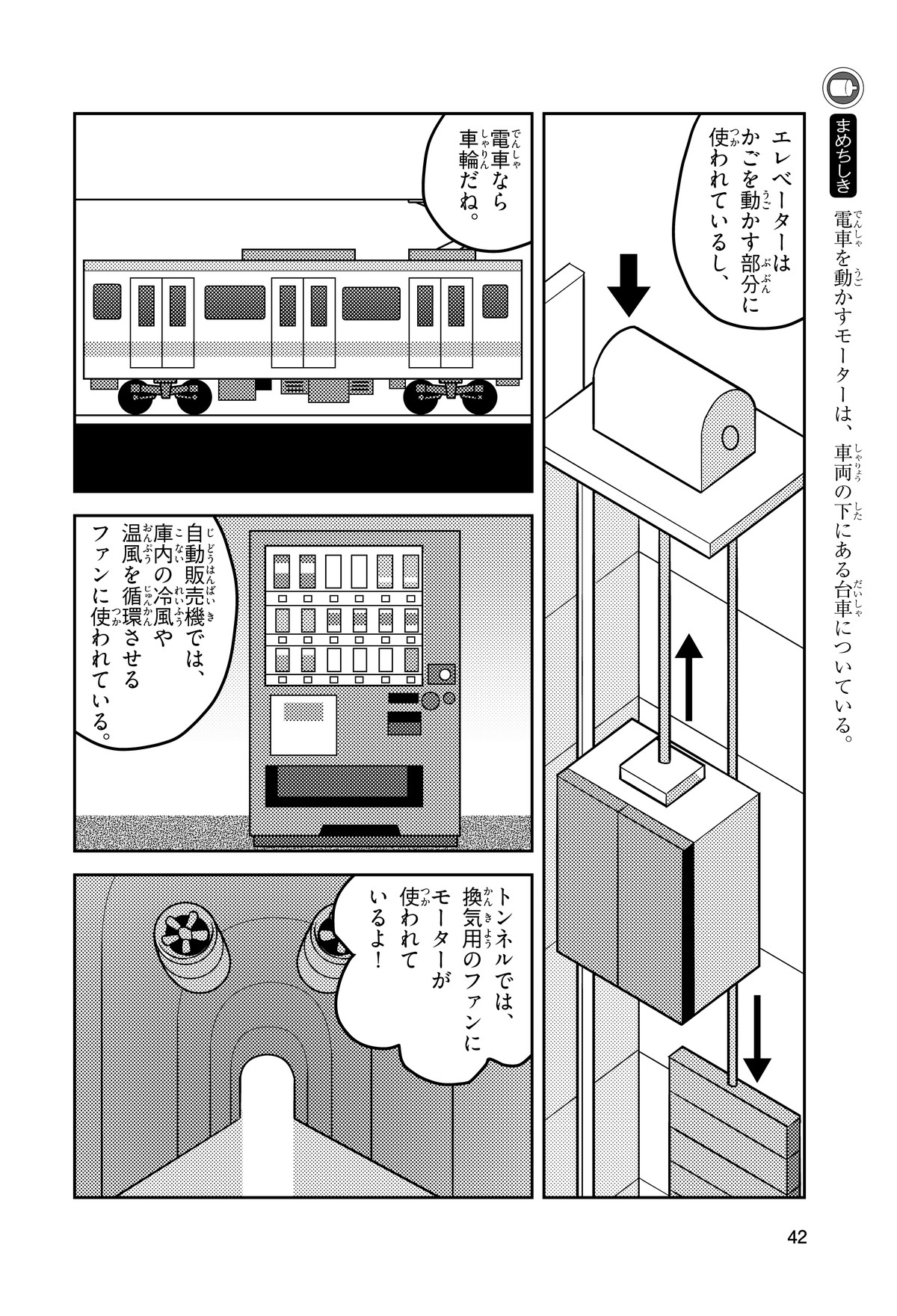 まめちしき

電車を動かすモーターは、車両の下にある台車についている。

エレベーターはかごを動かす部分に使われているし、

電車なら車輪だね。

自動販売機では、庫内の冷風や温風を循環させるファンに使われている。

トンネルでは、換気用のファンにモーターが使われているよ!

42