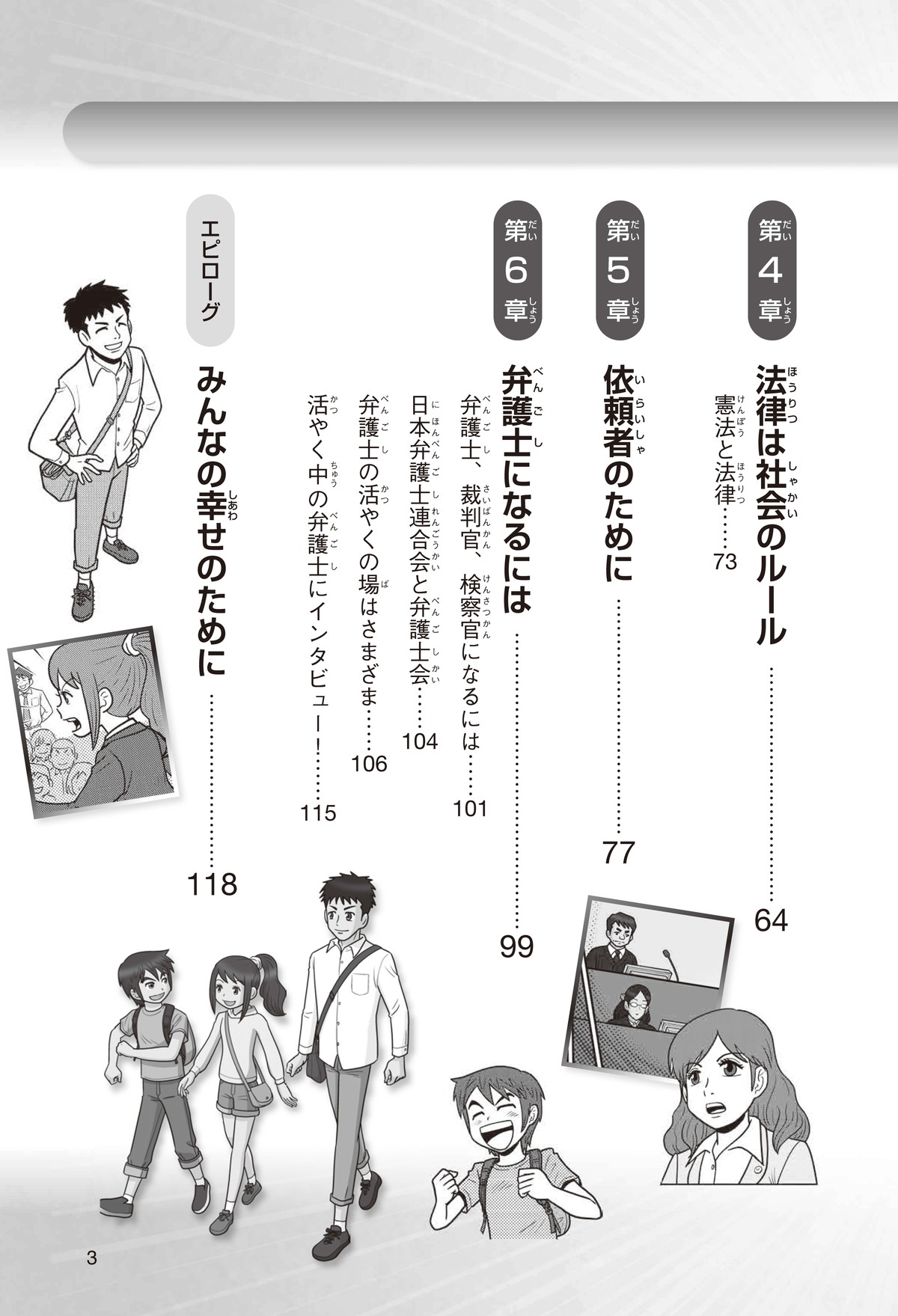 第4章

法律は社会のルール……64

憲法と法律……73

第5章

依頼者のために……77

第6章

弁護士になるには……99

弁護士、裁判官、検察官になるには……101

日本弁護士連合会と弁護士会……104

弁護士の活やくの場はさまざま……106

活やく中の弁護士にインタビュー！……115

エピローグ

みんなの幸せのために……118

3