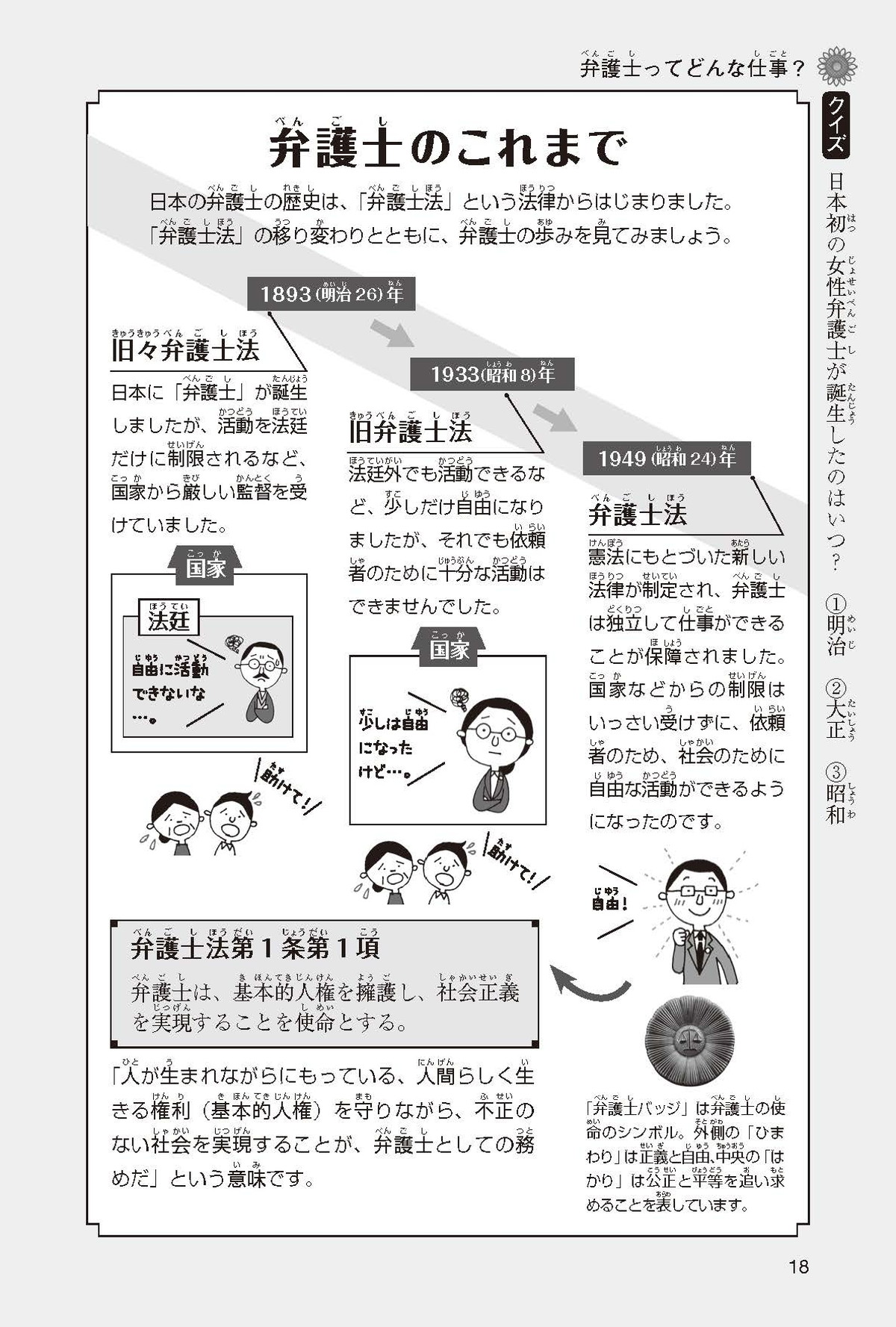 弁護士ってどんな仕事？

クイズ

日本初の女性弁護士が誕生したのはいつ？

①明治

②大正

③昭和

弁護士のこれまで

日本の弁護士の歴史は、「弁護士法」という法律からはじまりました。「弁護士法」の移り変わりとともに、弁護士の歩みを見てみましょう。

1893（明治26）年

旧々弁護士法

日本に「弁護士」が誕生しましたが、活動を法廷だけに制限されるなど、国家から厳しい監督を受けていました。

国家

法廷

自由に活動できないな…。

助けて！

1933（昭和8）年

旧弁護士法

法廷外でも活動できるなど、少しだけ自由になりましたが、それでも依頼者のために十分な活動はできませんでした。

国家

少しは自由になったけど…。

助けて！

1949（昭和24）年

弁護士法

憲法にもとづいた新しい法律が制定され、弁護士は独立して仕事ができることが保障されました。国家などからの制限はいっさい受けずに、依頼者のため、社会のために自由な活動ができるようになったのです。

自由！

弁護士法第1条第1項

弁護士は、基本的人権を擁護し、社会正義を実現することを使命とする。

「人が生まれながらにもっている、人間らしく生きる権利（基本的人権）を守りながら、不正のない社会を実現することが、弁護士としての務めだ」という意味です。

「弁護士バッジ」は弁護士の使命のシンボル。外側の「ひまわり」は正義と自由、中央の「はかり」は公正と平等を追い求めることを表しています。

18